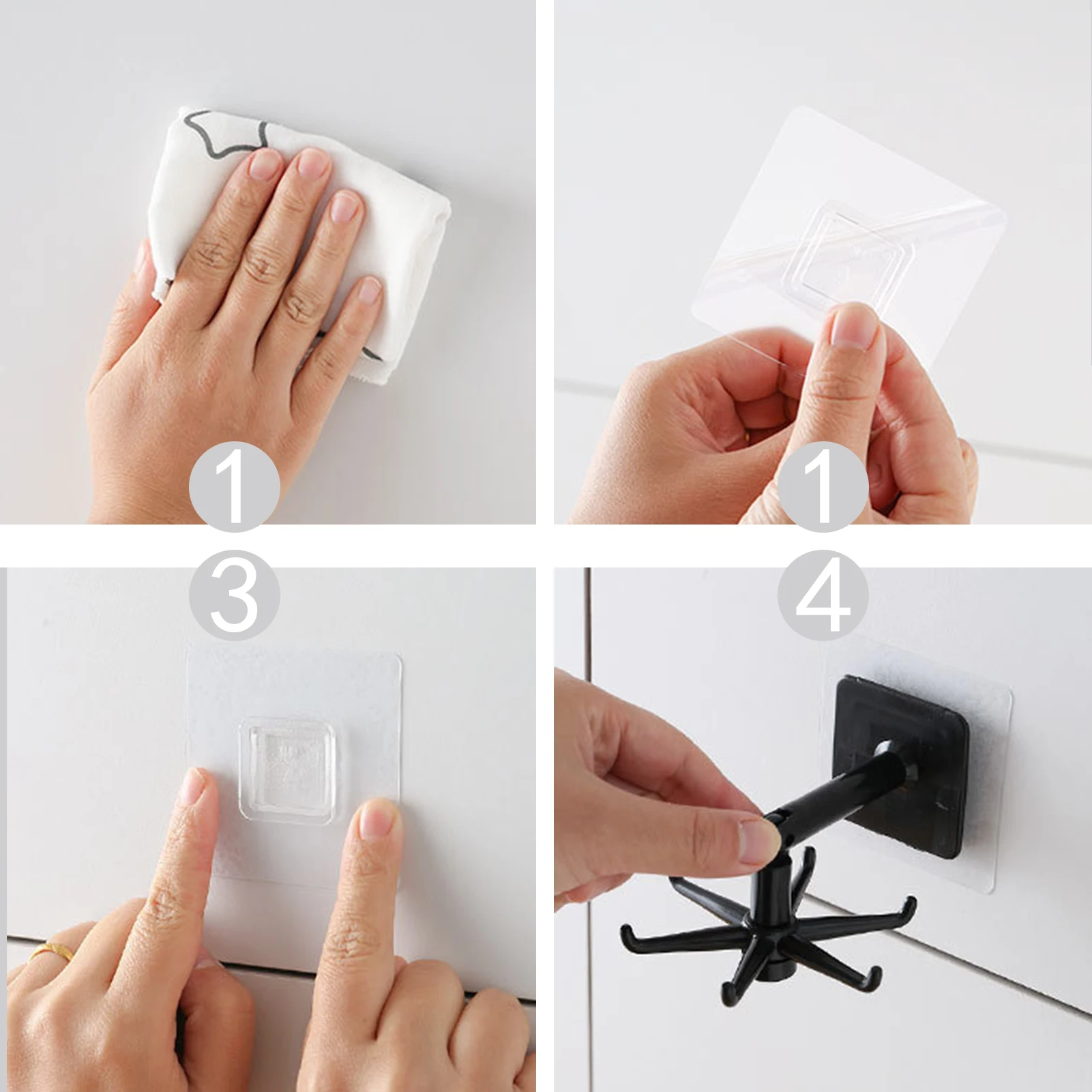 1

1

3

4