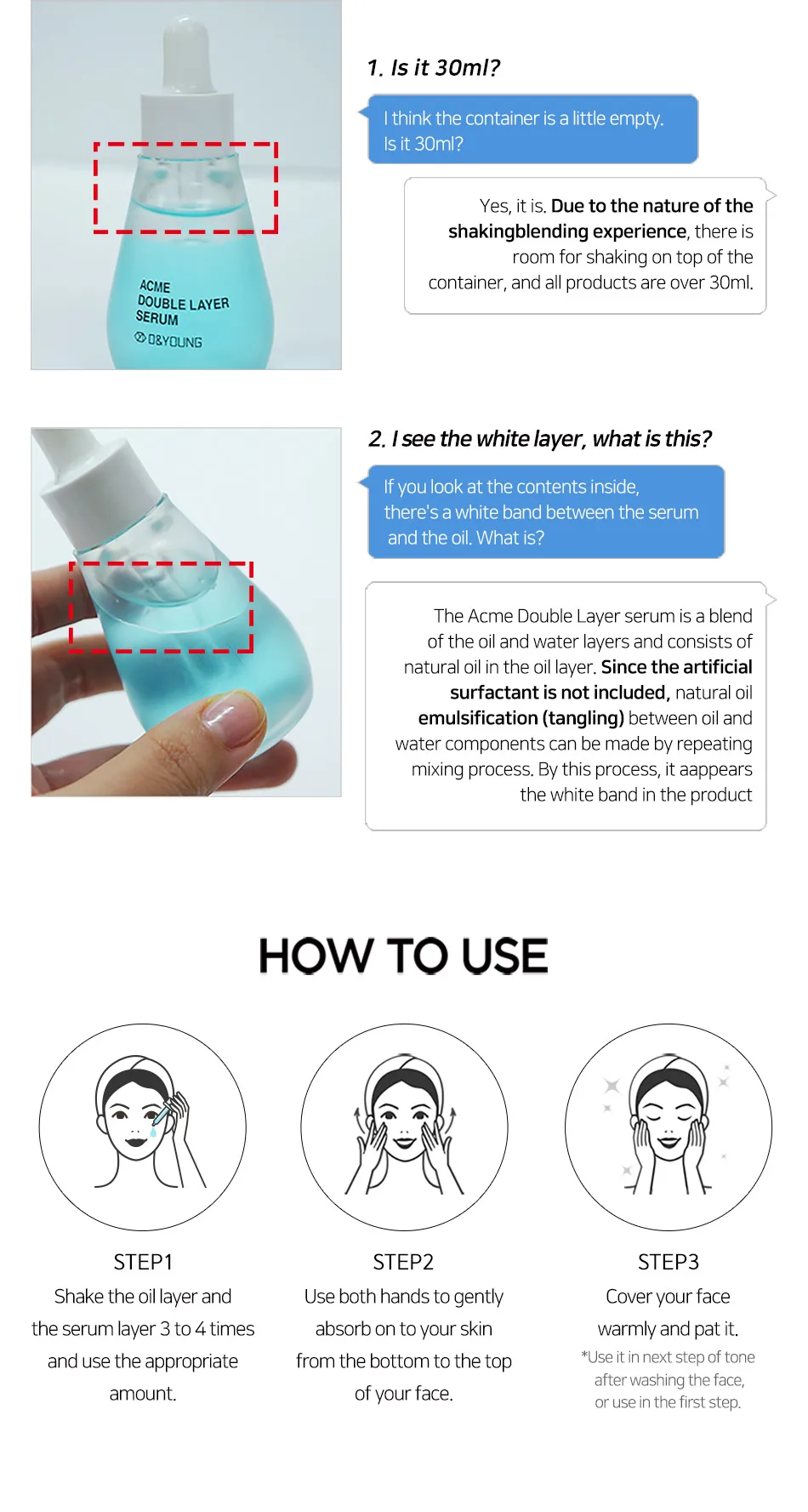 ACME
DOUBLE LAYER
SERUM
D&YOUNG

1. Is it 30ml?

I think the container is a little empty. Is it 30ml?

Yes, it is. Due to the nature of the shakingblending experience, there is room for shaking on top of the container, and all products are over 30ml.

2. I see the white layer, what is this?

If you look at the contents inside, there's a white band between the serum and the oil. What is?

The Acme Double Layer serum is a blend of the oil and water layers and consists of natural oil in the oil layer. Since the artificial surfactant is not included, natural oil emulsification (tangling) between oil and water components can be made by repeating mixing process. By this process, it aappears the white band in the product

HOW TO USE

STEP1
Shake the oil layer and the serum layer 3 to 4 times and use the appropriate amount.

STEP2
Use both hands to gently absorb on to your skin from the bottom to the top of your face.

STEP3
Cover your face warmly and pat it.
*Use it in next step of tone after washing the face, or use in the first step.