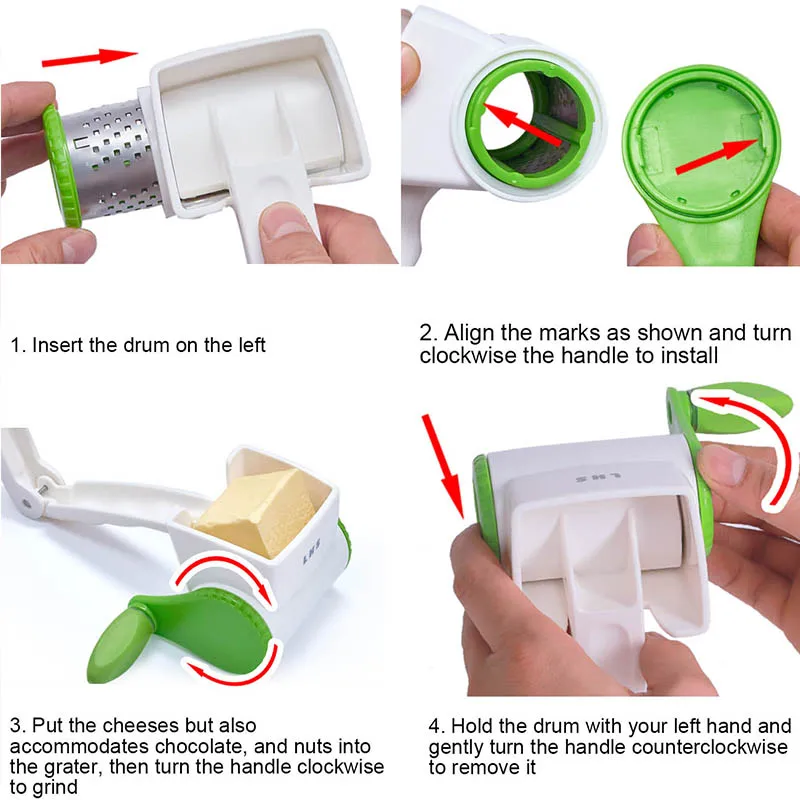 1. Insert the drum on the left

2. Align the marks as shown and turn clockwise the handle to install

LHS

LHS

3. Put the cheeses but also accommodates chocolate, and nuts into the grater, then turn the handle clockwise to grind

4. Hold the drum with your left hand and gently turn the handle counterclockwise to remove it