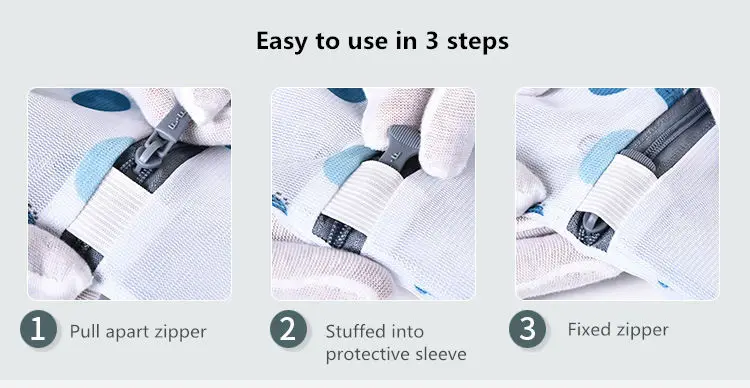 Easy to use in 3 steps

1 Pull apart zipper

2 Stuffed into protective sleeve

3 Fixed zipper