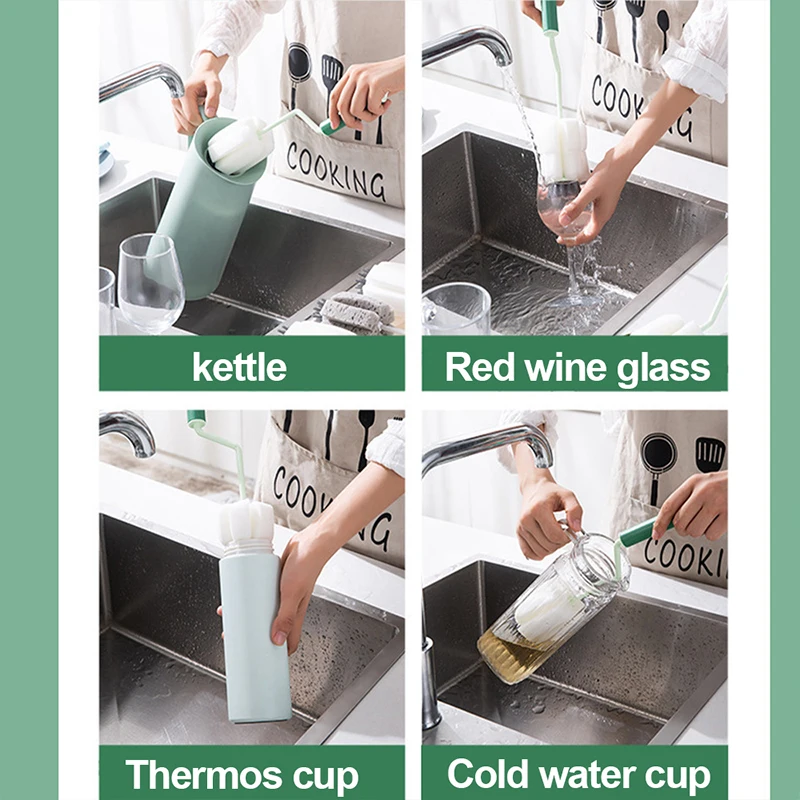 COOKING

kettle

COOKING

Red wine glass

COOKING

Thermos cup

COOKI

Cold water cup