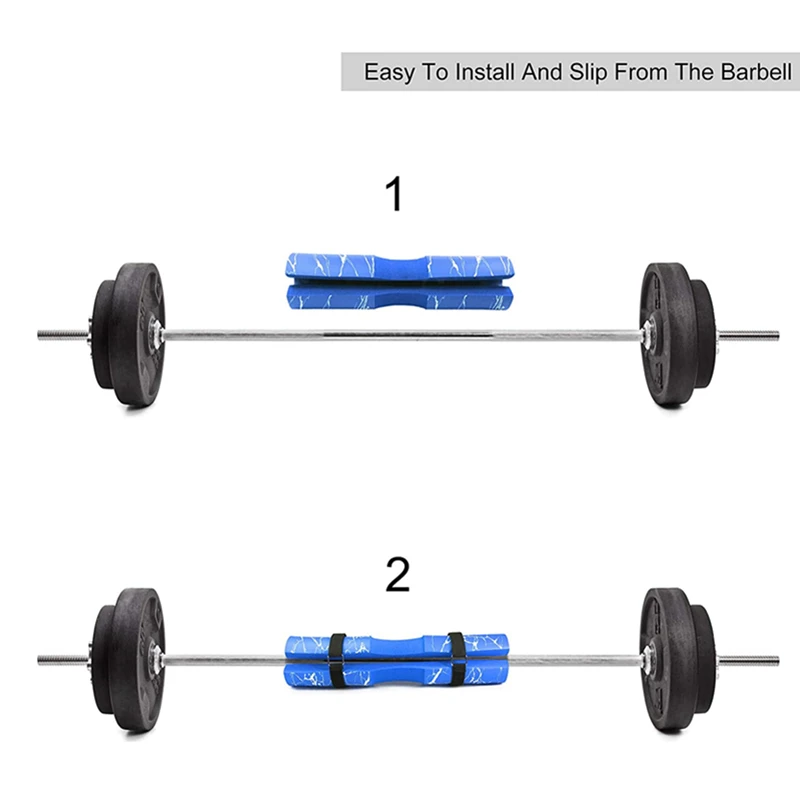 Easy To Install And Slip From The Barbell

1

2