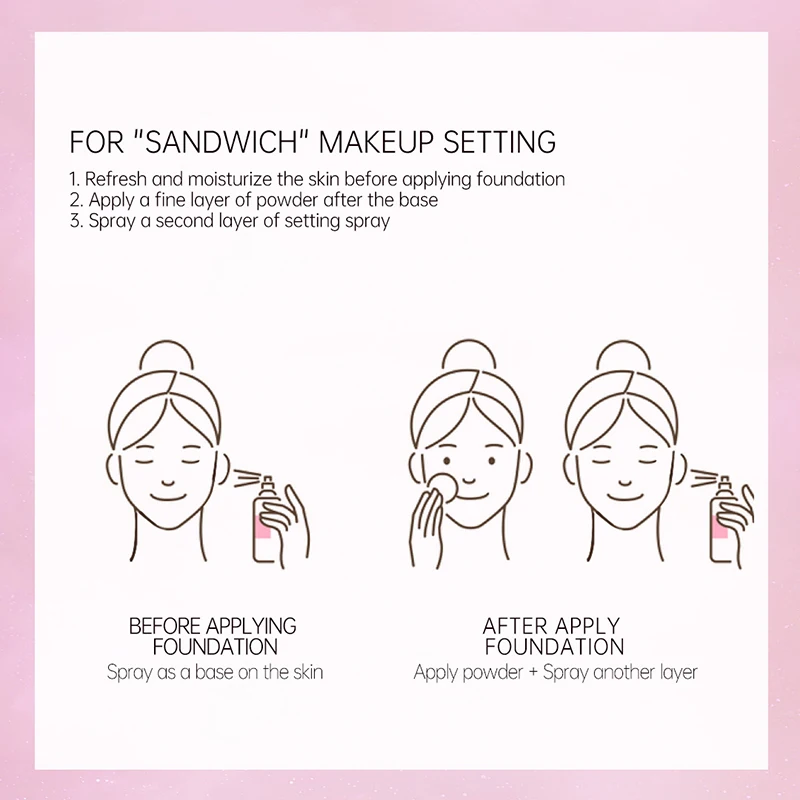 FOR "SANDWICH" MAKEUP SETTING

1. Refresh and moisturize the skin before applying foundation
2. Apply a fine layer of powder after the base
3. Spray a second layer of setting spray

BEFORE APPLYING FOUNDATION
Spray as a base on the skin

AFTER APPLY FOUNDATION
Apply powder + Spray another layer