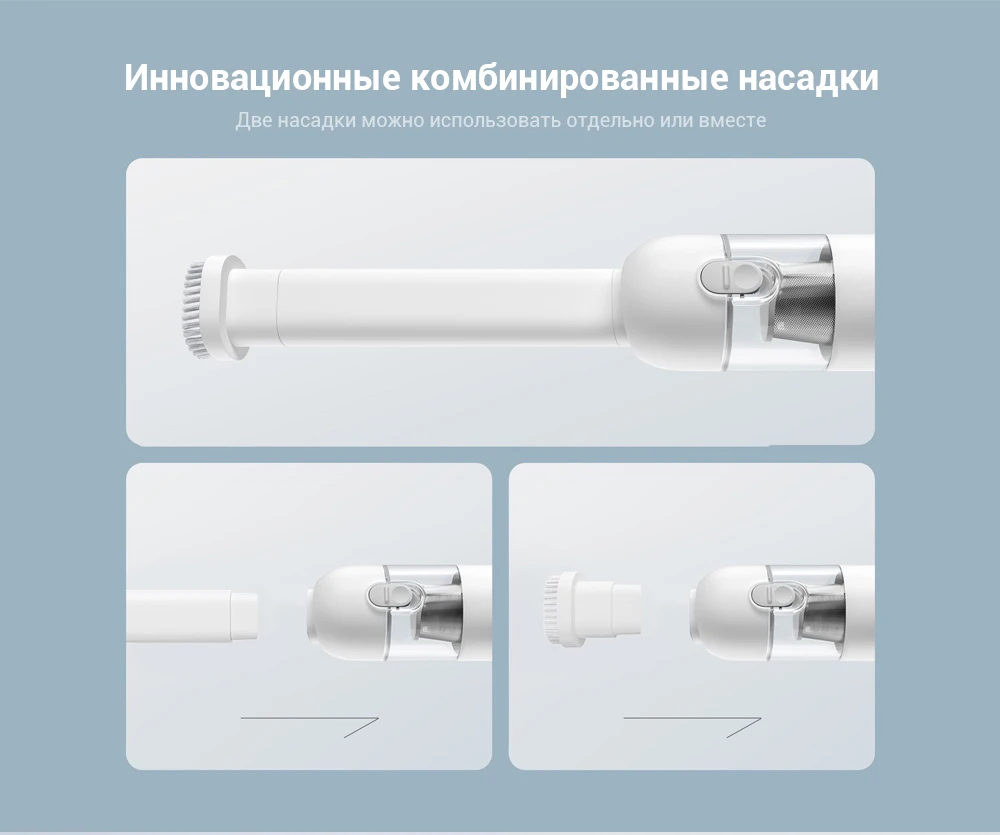 Инновационные комбинированные насадки

Две насадки можно использовать отдельно или вместе