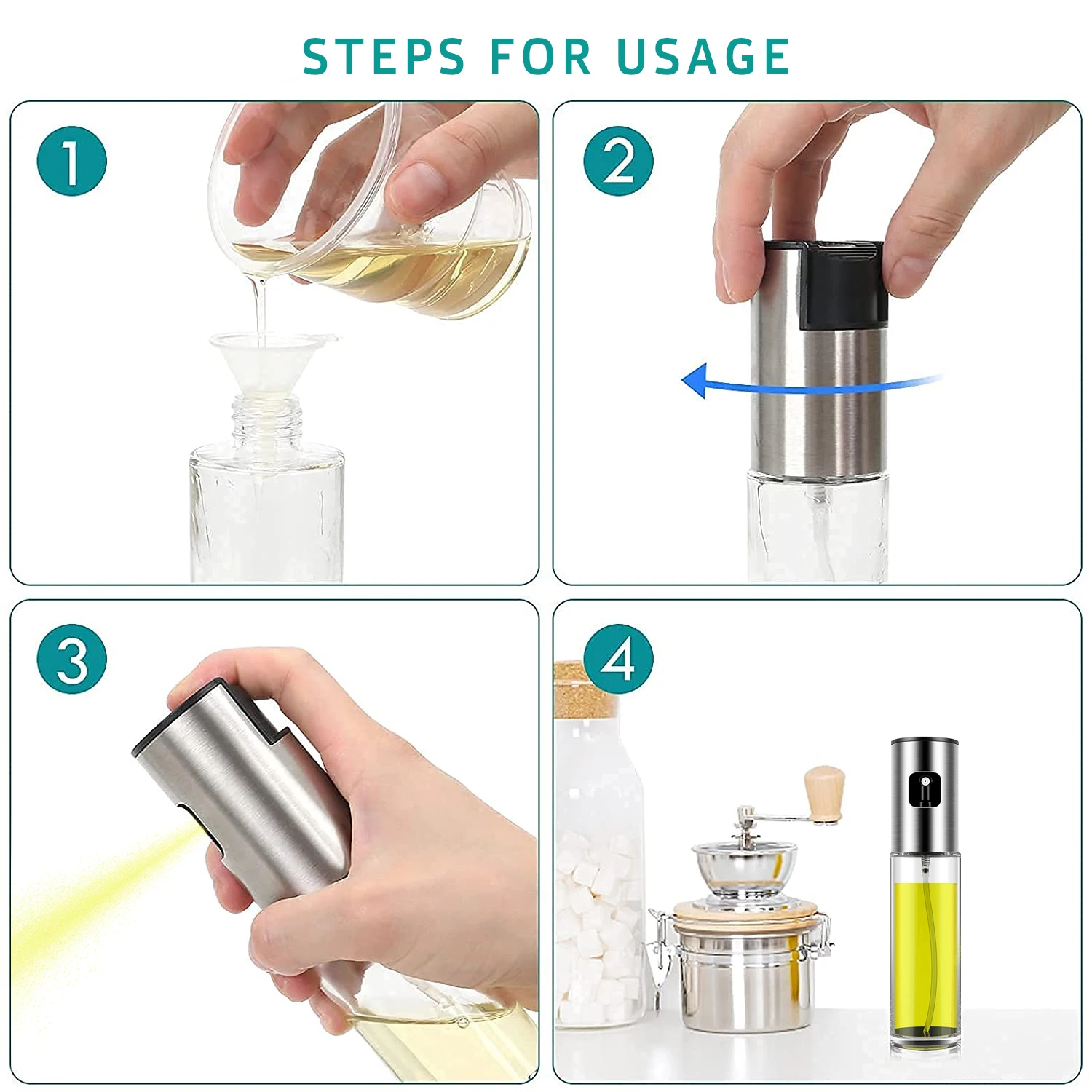 STEPS FOR USAGE

1

2

3

4