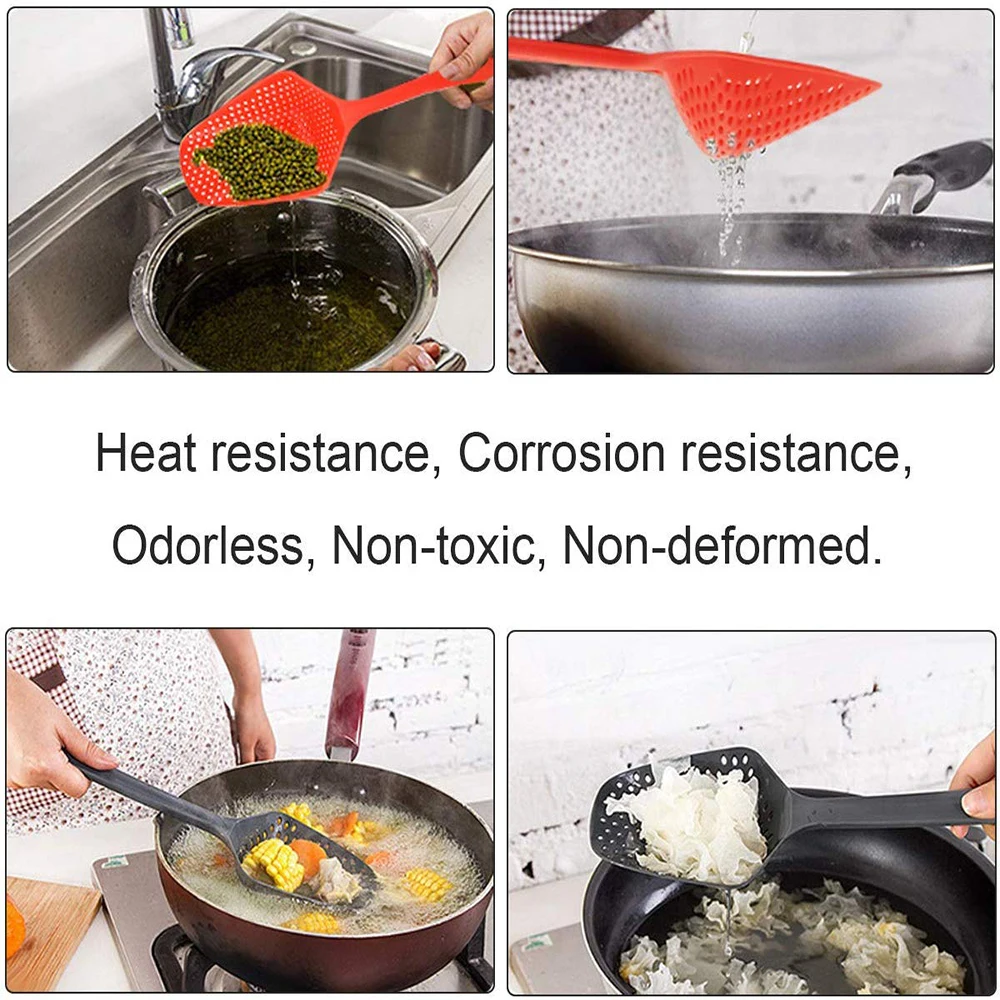 Heat resistance, Corrosion resistance,

Odorless, Non-toxic, Non-deformed.