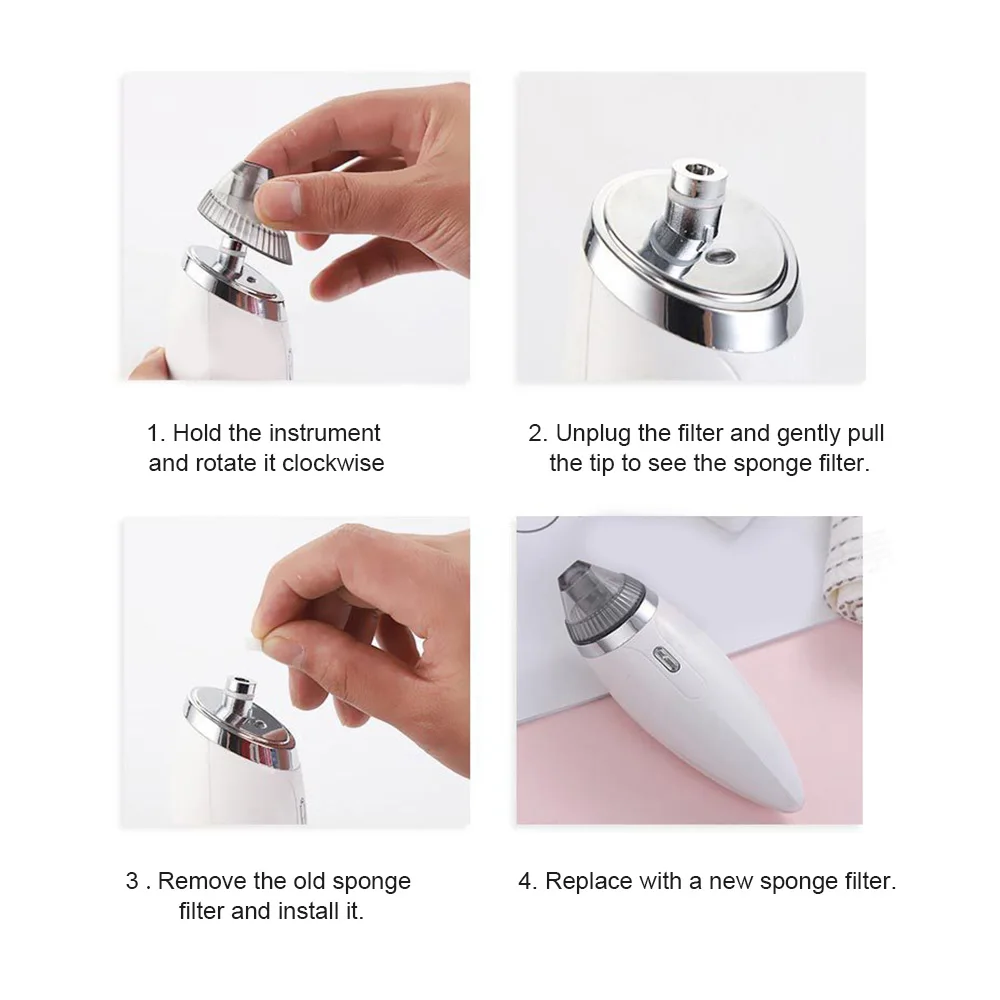 1. Hold the instrument and rotate it clockwise

2. Unplug the filter and gently pull the tip to see the sponge filter.

3 . Remove the old sponge filter and install it.

4. Replace with a new sponge filter.