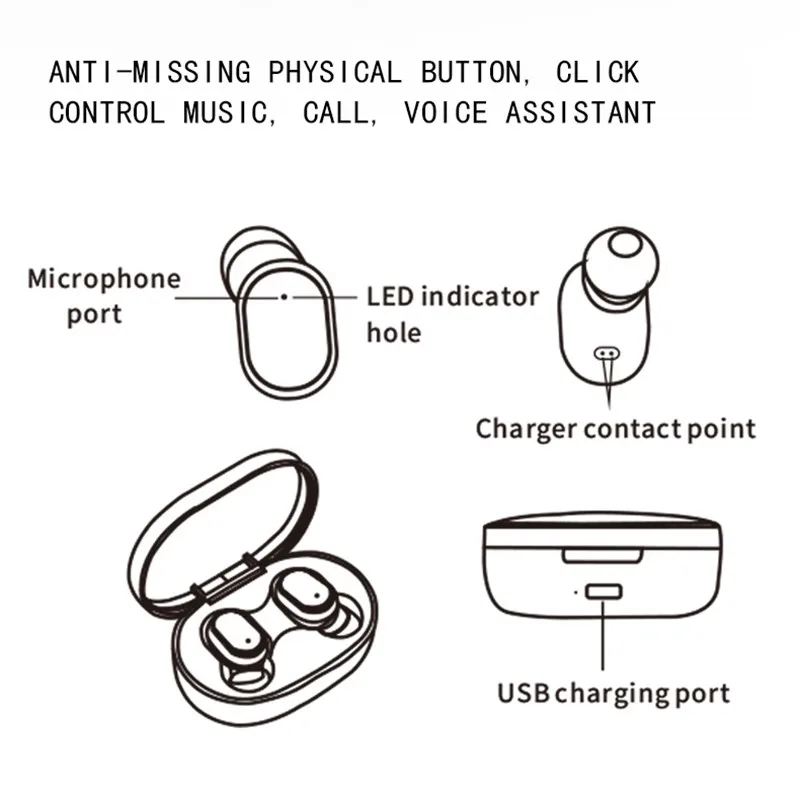 ANTI-MISSING PHYSICAL BUTTON, CLICK CONTROL MUSIC, CALL, VOICE ASSISTANT

Microphone port

LED indicator hole

Charger contact point

USB charging port