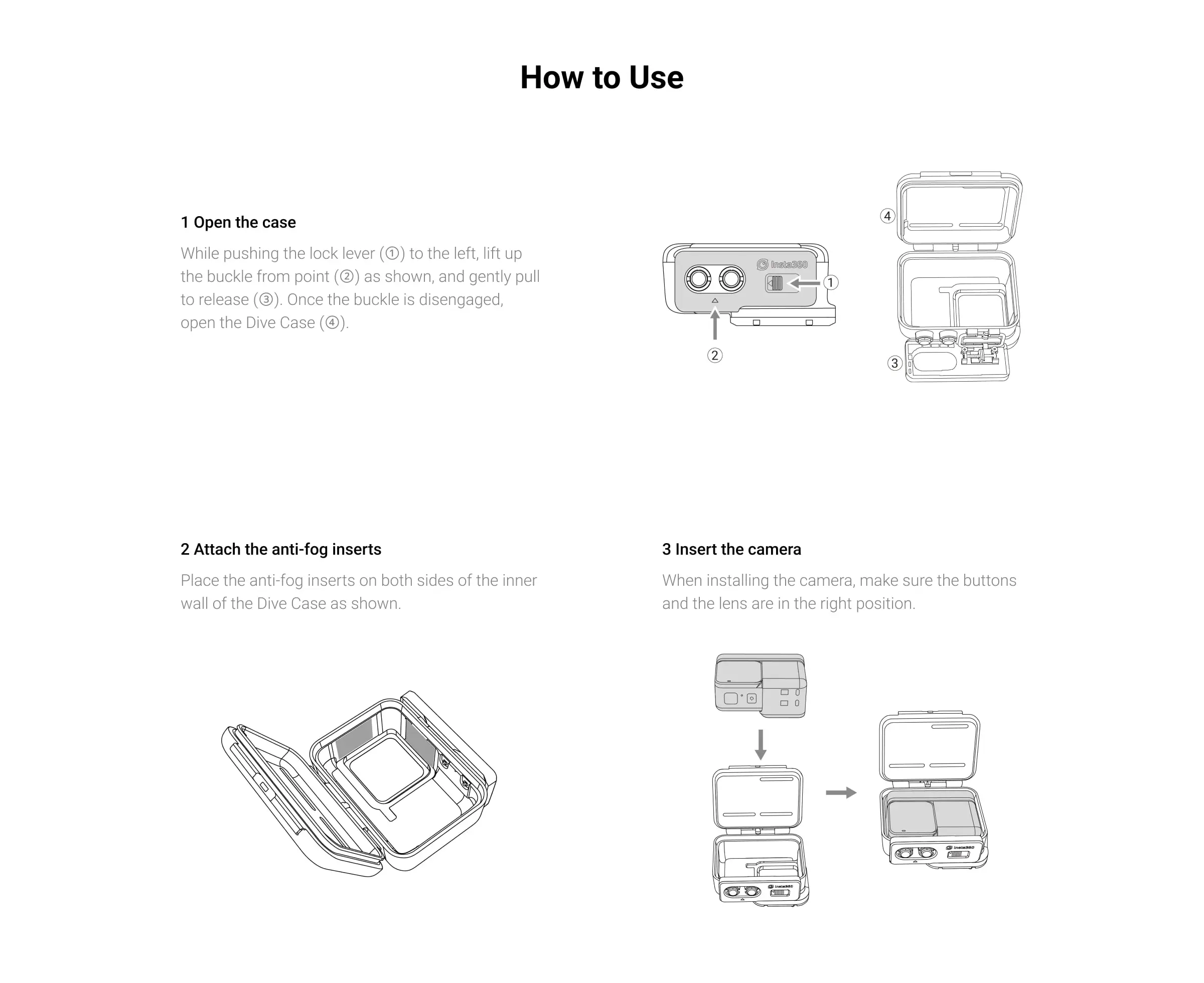 How to Use

1 Open the case

While pushing the lock lever (①) to the left, lift up the buckle from point (②) as shown, and gently pull to release (③). Once the buckle is disengaged, open the Dive Case (④).

Insta360

①

②

④

③

2 Attach the anti-fog inserts

Place the anti-fog inserts on both sides of the inner wall of the Dive Case as shown.

3 Insert the camera

When installing the camera, make sure the buttons and the lens are in the right position.

Insta360

Insta360