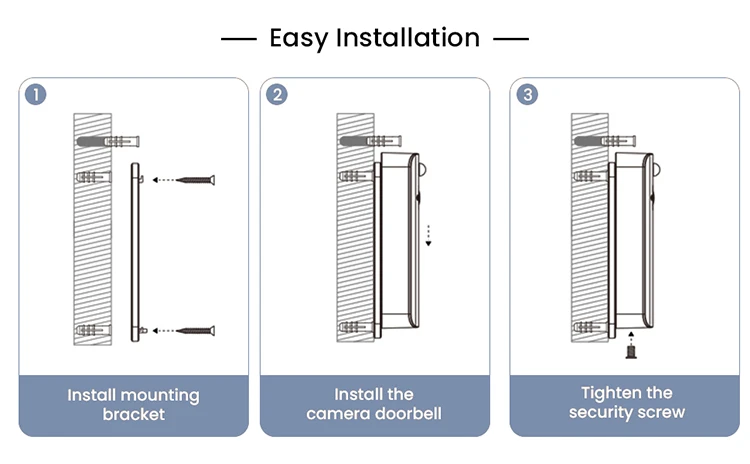 — Easy Installation —

1

Install mounting bracket

2

Install the camera doorbell

3

Tighten the security screw