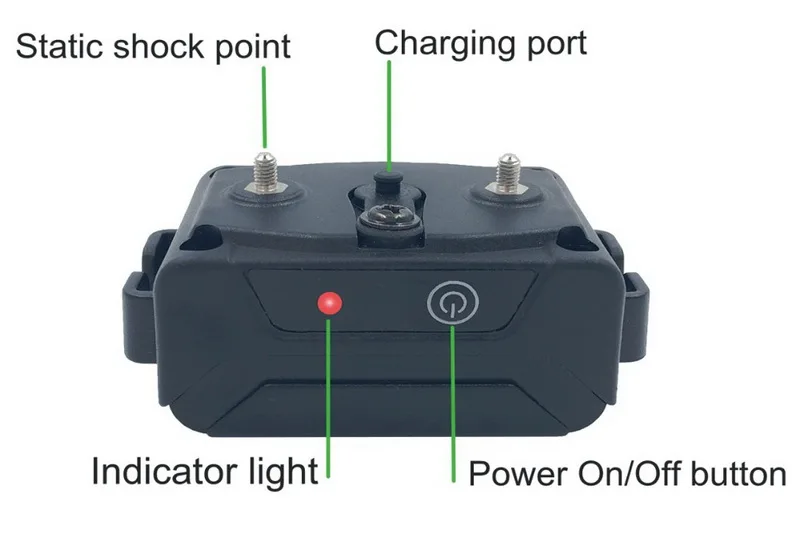 Static shock point

Charging port

Indicator light

Power On/Off button