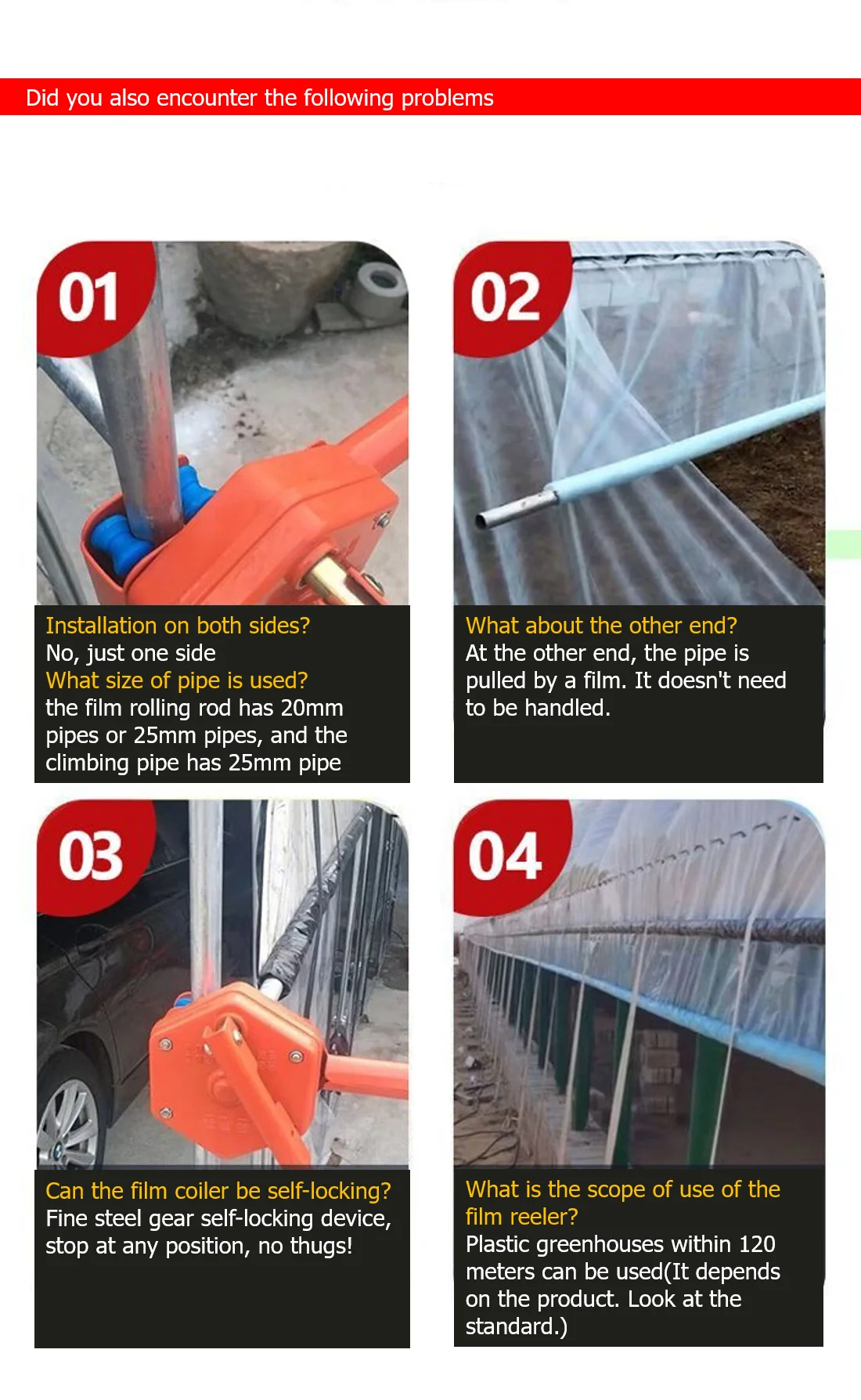 Did you also encounter the following problems

01

Installation on both sides?
No, just one side
What size of pipe is used?
the film rolling rod has 20mm pipes or 25mm pipes, and the climbing pipe has 25mm pipe

02

What about the other end?
At the other end, the pipe is pulled by a film. It doesn't need to be handled.

03

Can the film coiler be self-locking?
Fine steel gear self-locking device, stop at any position, no thugs!

04

What is the scope of use of the film reeler?
Plastic greenhouses within 120 meters can be used(It depends on the product. Look at the standard.)