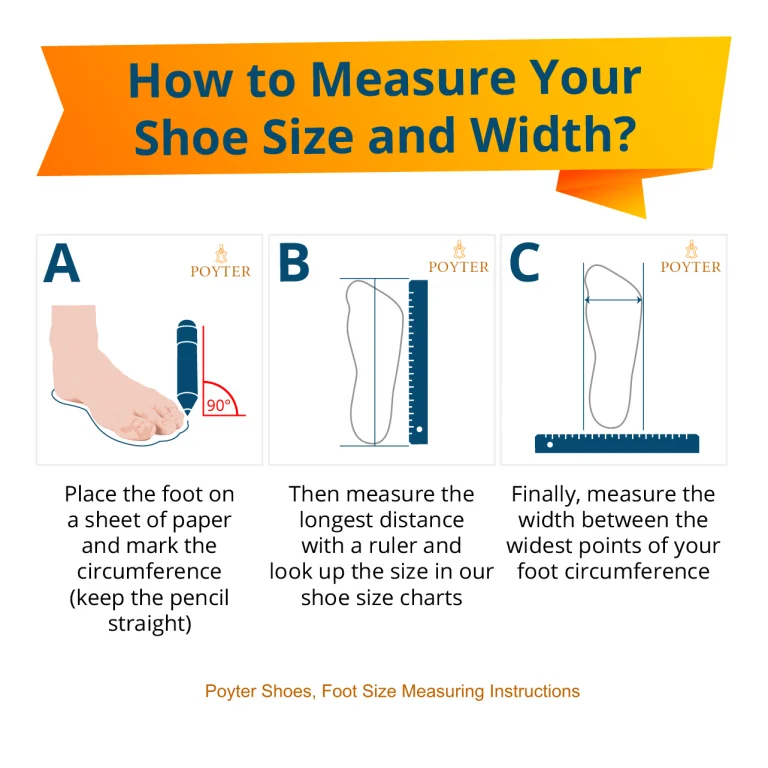 How to Measure Your Shoe Size and Width?

A

POYTER

90°

Place the foot on a sheet of paper and mark the circumference (keep the pencil straight)

B

POYTER

Then measure the longest distance with a ruler and look up the size in our shoe size charts

C

POYTER

Finally, measure the width between the widest points of your foot circumference

Poyter Shoes, Foot Size Measuring Instructions