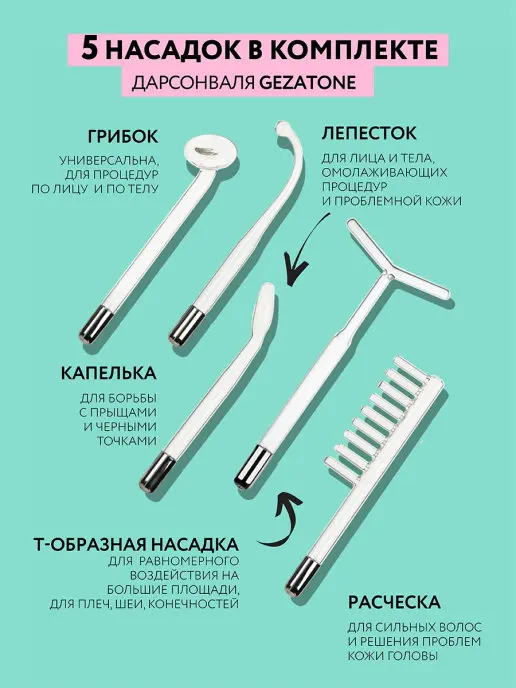 5 НАСАДОК В КОМПЛЕКТЕ
ДАРСОНВАЛЯ GEZATONE

ГРИБОК
УНИВЕРСАЛЬНА, ДЛЯ ПРОЦЕДУР ПО ЛИЦУ И ПО ТЕЛУ

ЛЕПЕСТОК
ДЛЯ ЛИЦА И ТЕЛА, ОМОЛАЖИВАЮЩИХ ПРОЦЕДУР И ПРОБЛЕМНОЙ КОЖИ

КАПЕЛЬКА
ДЛЯ БОРЬБЫ С ПРЫЩАМИ И ЧЕРНЫМИ ТОЧКАМИ

Т-ОБРАЗНАЯ НАСАДКА
ДЛЯ РАВНОМЕРНОГО ВОЗДЕЙСТВИЯ НА БОЛЬШИЕ ПЛОЩАДИ, ДЛЯ ПЛЕЧ, ШЕИ, КОНЕЧНОСТЕЙ

РАСЧЕСКА
ДЛЯ СИЛЬНЫХ ВОЛОС И РЕШЕНИЯ ПРОБЛЕМ КОЖИ ГОЛОВЫ