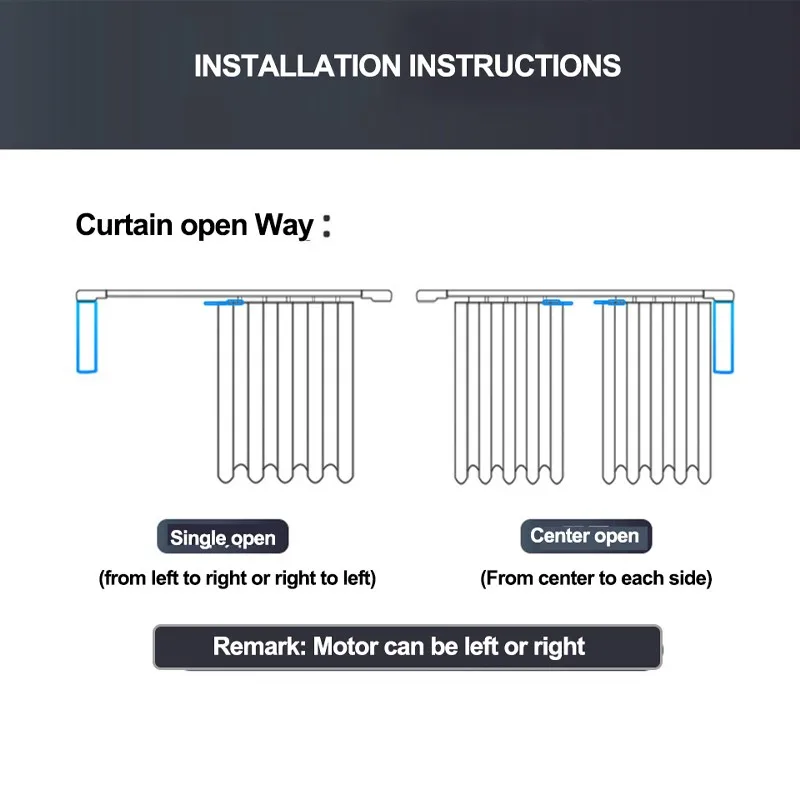 INSTALLATION INSTRUCTIONS

Curtain open Way：

Single open

(from left to right or right to left)

Center open

(From center to each side)

Remark: Motor can be left or right