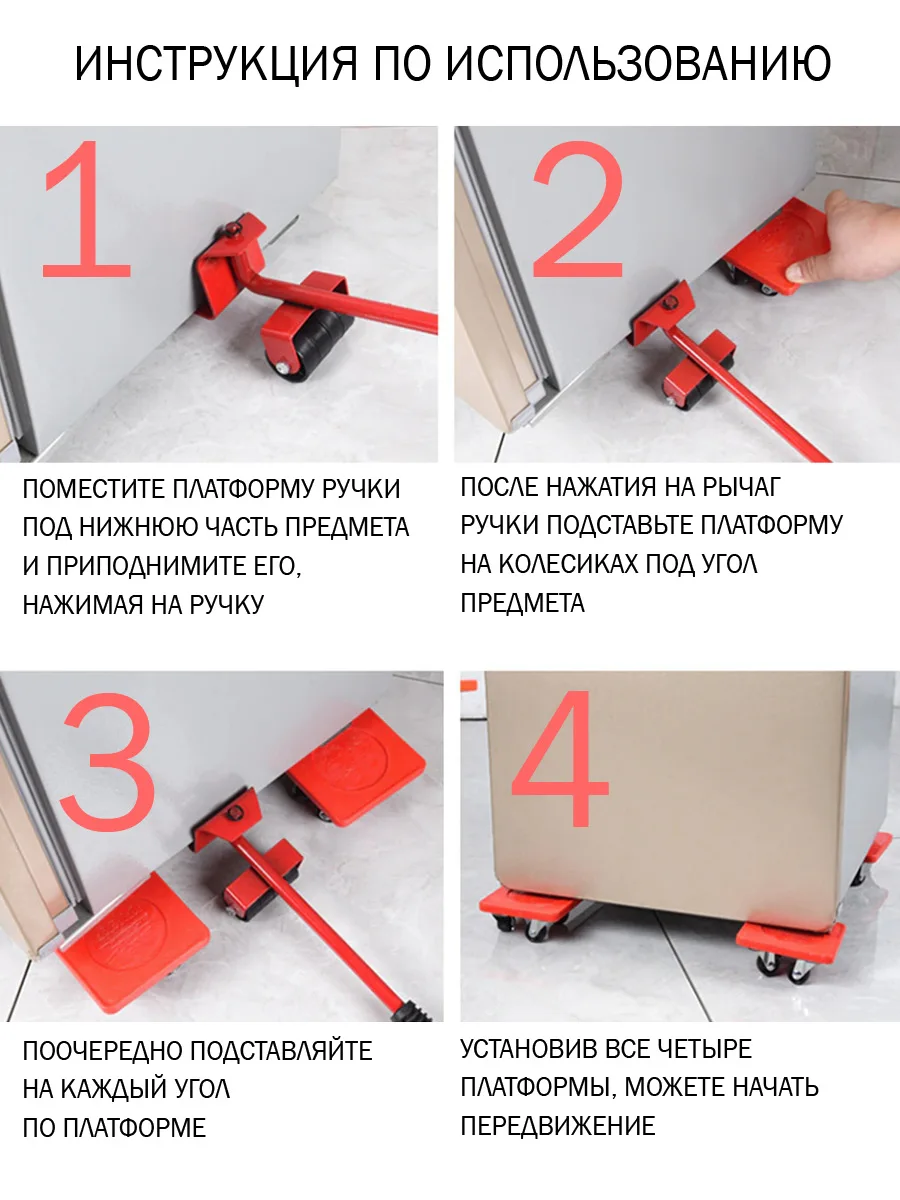 ИНСТРУКЦИЯ ПО ИСПОЛЬЗОВАНИЮ

1

ПОМЕСТИТЕ ПЛАТФОРМУ РУЧКИ ПОД НИЖНЮЮ ЧАСТЬ ПРЕДМЕТА И ПРИПОДНИМИТЕ ЕГО, НАЖИМАЯ НА РУЧКУ

2

ПОСЛЕ НАЖАТИЯ НА РЫЧАГ РУЧКИ ПОДСТАВЬТЕ ПЛАТФОРМУ НА КОЛЕСИКАХ ПОД УГОЛ ПРЕДМЕТА

3

ПООЧЕРЕДНО ПОДСТАВЛЯЙТЕ НА КАЖДЫЙ УГОЛ ПО ПЛАТФОРМЕ

4

УСТАНОВИВ ВСЕ ЧЕТЫРЕ ПЛАТФОРМЫ, МОЖЕТЕ НАЧАТЬ ПЕРЕДВИЖЕНИЕ