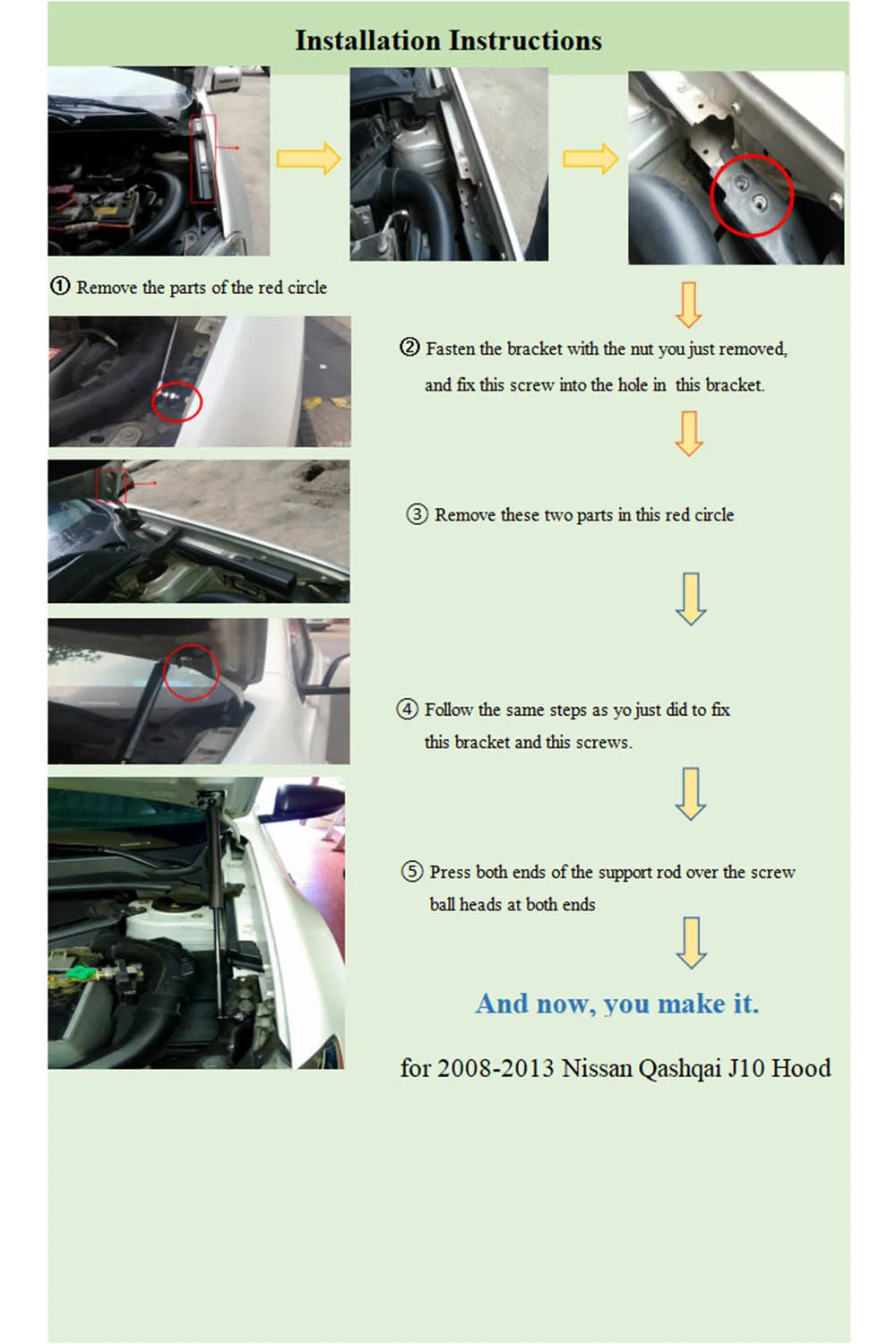 Installation Instructions

① Remove the parts of the red circle

② Fasten the bracket with the nut you just removed, and fix this screw into the hole in this bracket.

③ Remove these two parts in this red circle

④ Follow the same steps as yo just did to fix this bracket and this screws.

⑤ Press both ends of the support rod over the screw ball heads at both ends

And now, you make it.

for 2008-2013 Nissan Qashqai J10 Hood