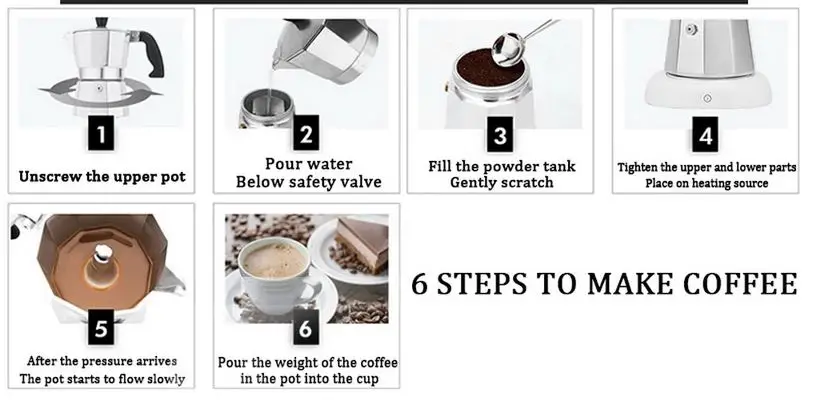 1
Unscrew the upper pot

2
Pour water
Below safety valve

3
Fill the powder tank
Gently scratch

4
Tighten the upper and lower parts
Place on heating source

5
After the pressure arrives
The pot starts to flow slowly

6
Pour the weight of the coffee
in the pot into the cup

6 STEPS TO MAKE COFFEE