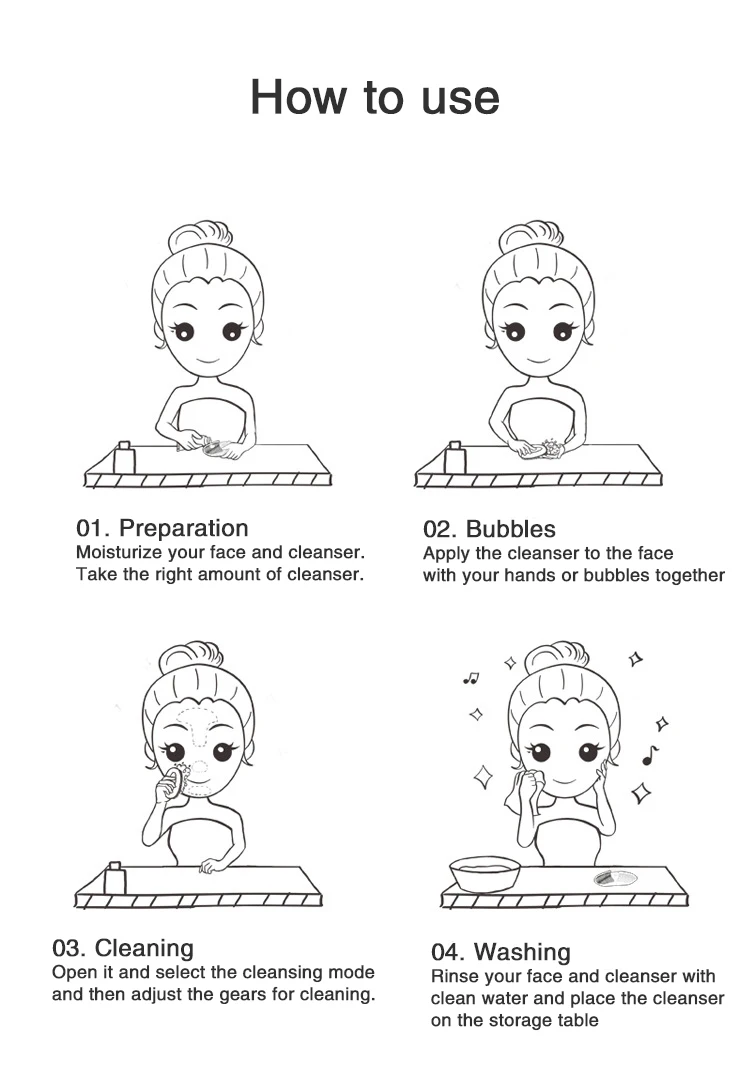 How to use

01. Preparation
Moisturize your face and cleanser. Take the right amount of cleanser.

02. Bubbles
Apply the cleanser to the face with your hands or bubbles together

03. Cleaning
Open it and select the cleansing mode and then adjust the gears for cleaning.

04. Washing
Rinse your face and cleanser with clean water and place the cleanser on the storage table