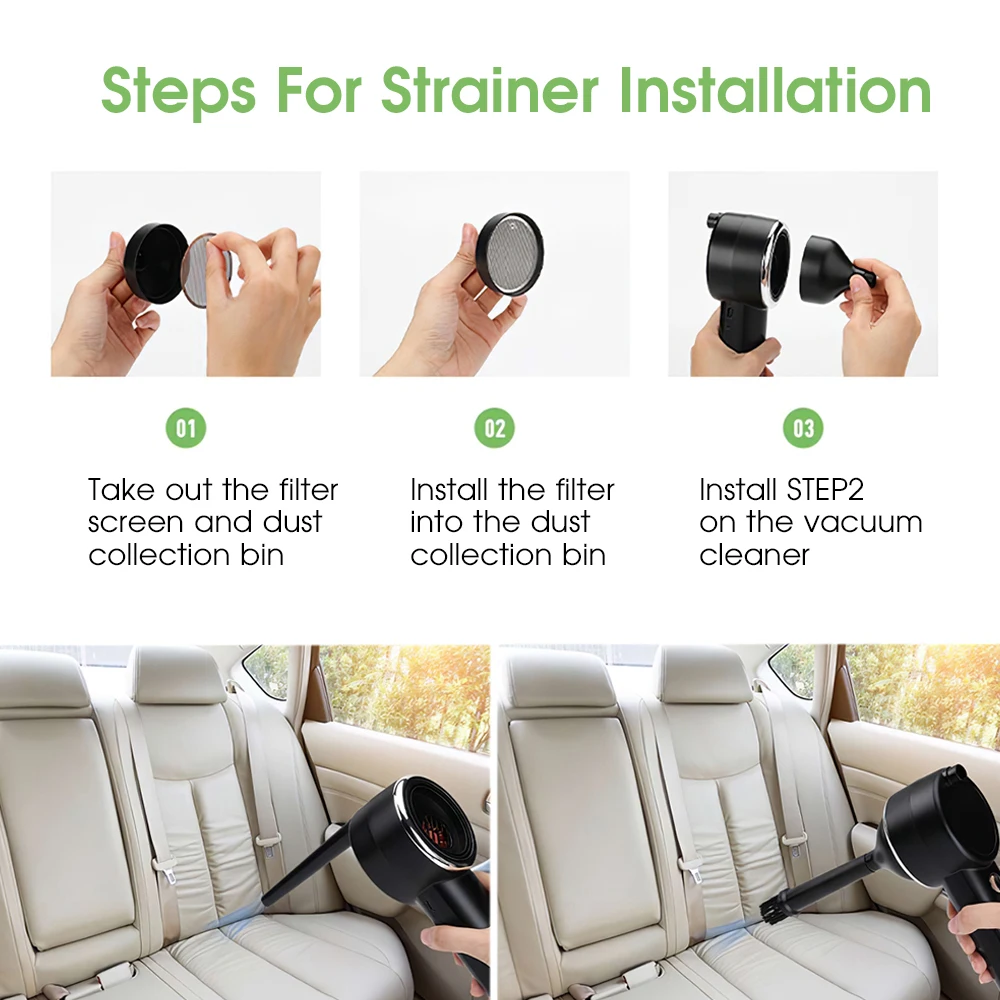 Steps For Strainer Installation

01

Take out the filter screen and dust collection bin

02

Install the filter into the dust collection bin

03

Install STEP2 on the vacuum cleaner