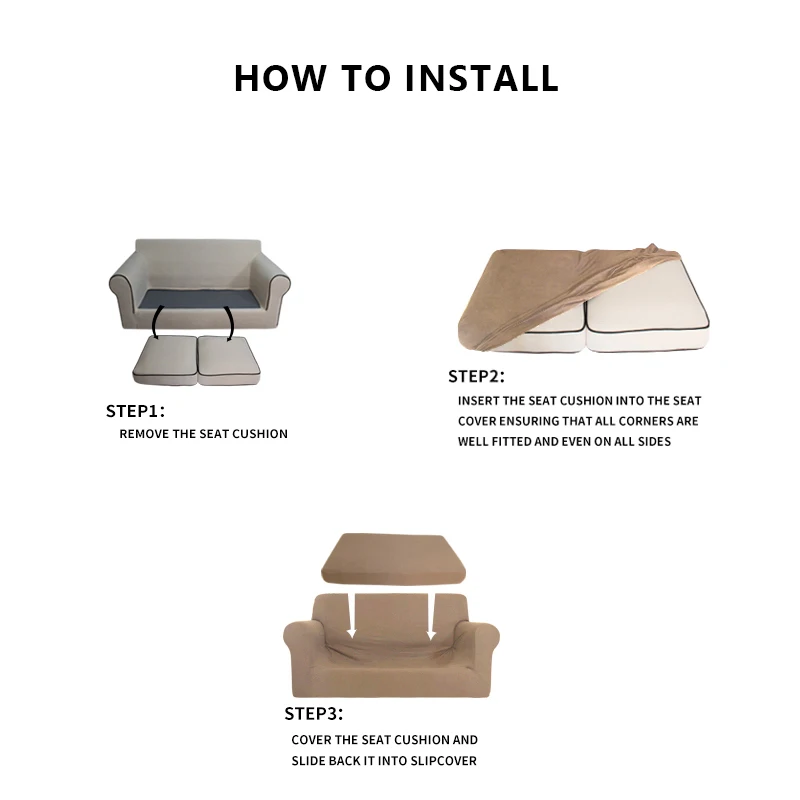 HOW TO INSTALL

STEP1:
REMOVE THE SEAT CUSHION

STEP2:
INSERT THE SEAT CUSHION INTO THE SEAT COVER ENSURING THAT ALL CORNERS ARE WELL FITTED AND EVEN ON ALL SIDES

STEP3:
COVER THE SEAT CUSHION AND SLIDE BACK IT INTO SLIPCOVER