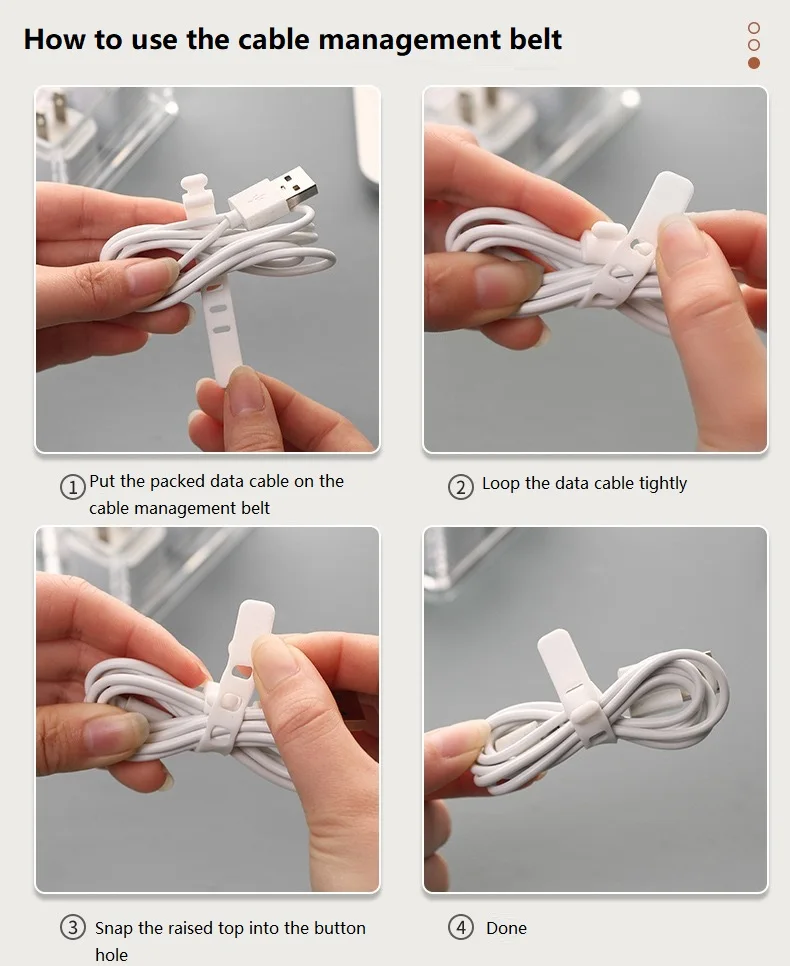 How to use the cable management belt

① Put the packed data cable on the cable management belt

② Loop the data cable tightly

③ Snap the raised top into the button hole

④ Done