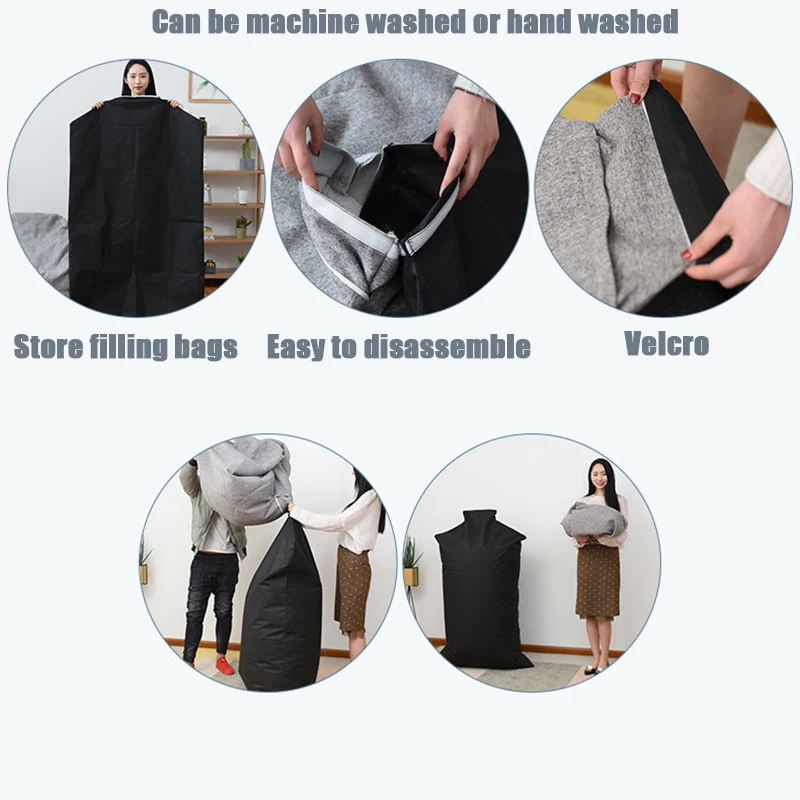 Can be machine washed or hand washed

Store filling bags

Easy to disassemble

Velcro