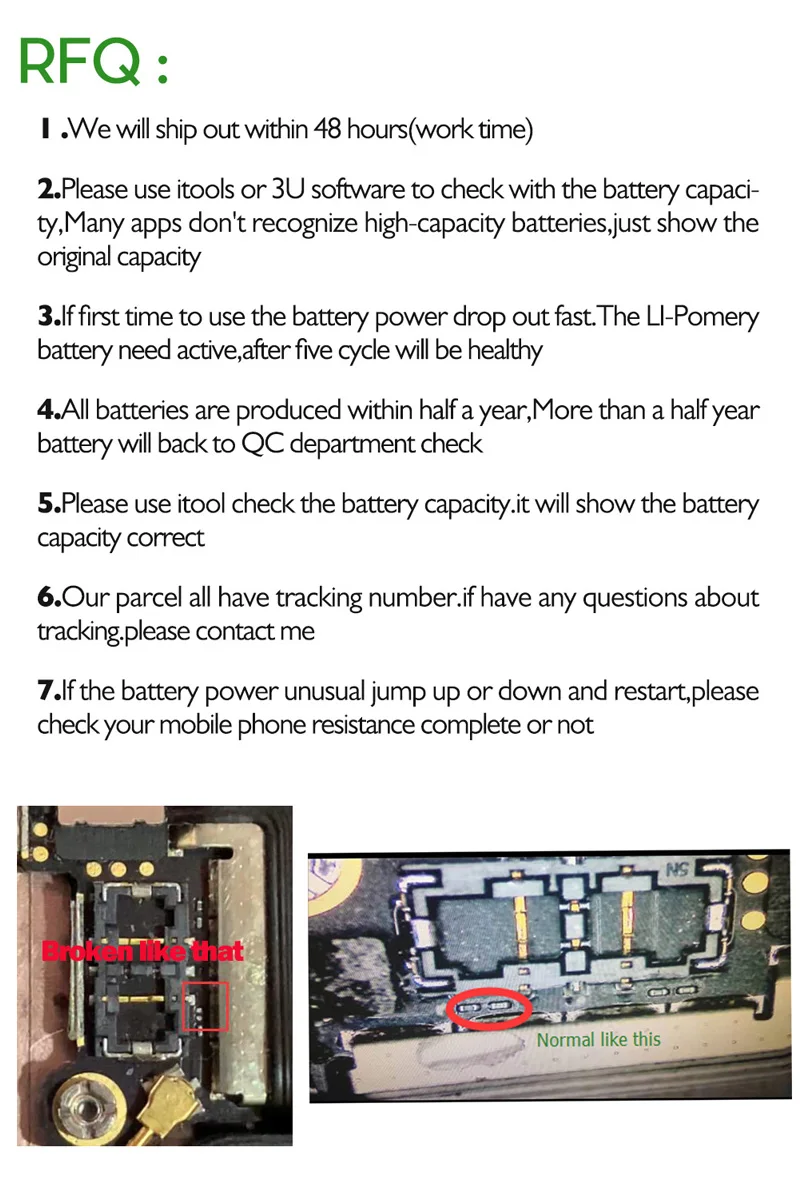 RFQ :

1 .We will ship out within 48 hours(work time)

2.Please use itools or 3U software to check with the battery capacity,Many apps don't recognize high-capacity batteries,just show the original capacity

3.If first time to use the battery power drop out fast.The LI-Pomery battery need active,after five cycle will be healthy

4.All batteries are produced within half a year,More than a half year battery will back to QC department check

5.Please use itool check the battery capacity.it will show the battery capacity correct

6.Our parcel all have tracking number.if have any questions about tracking.please contact me

7.If the battery power unusual jump up or down and restart,please check your mobile phone resistance complete or not

Broken like that

NS

Normal like this