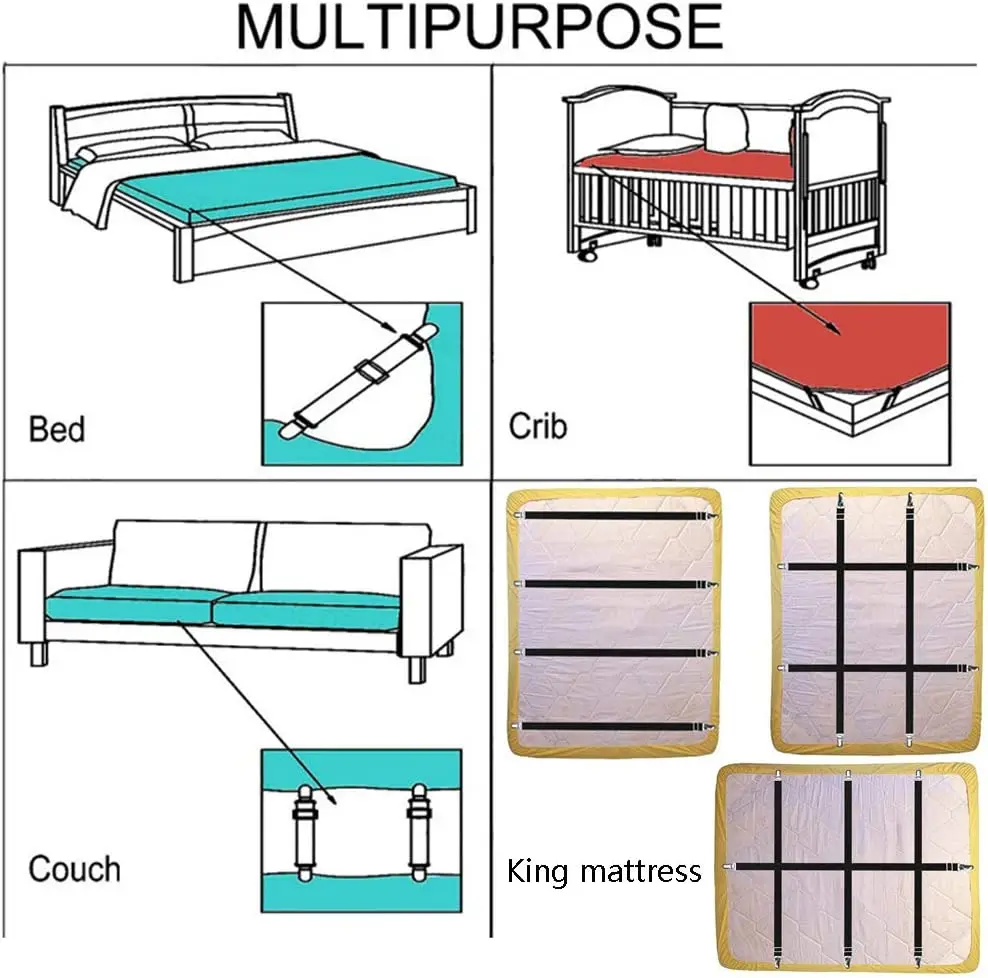 MULTIPURPOSE

Bed

Crib

Couch

King mattress