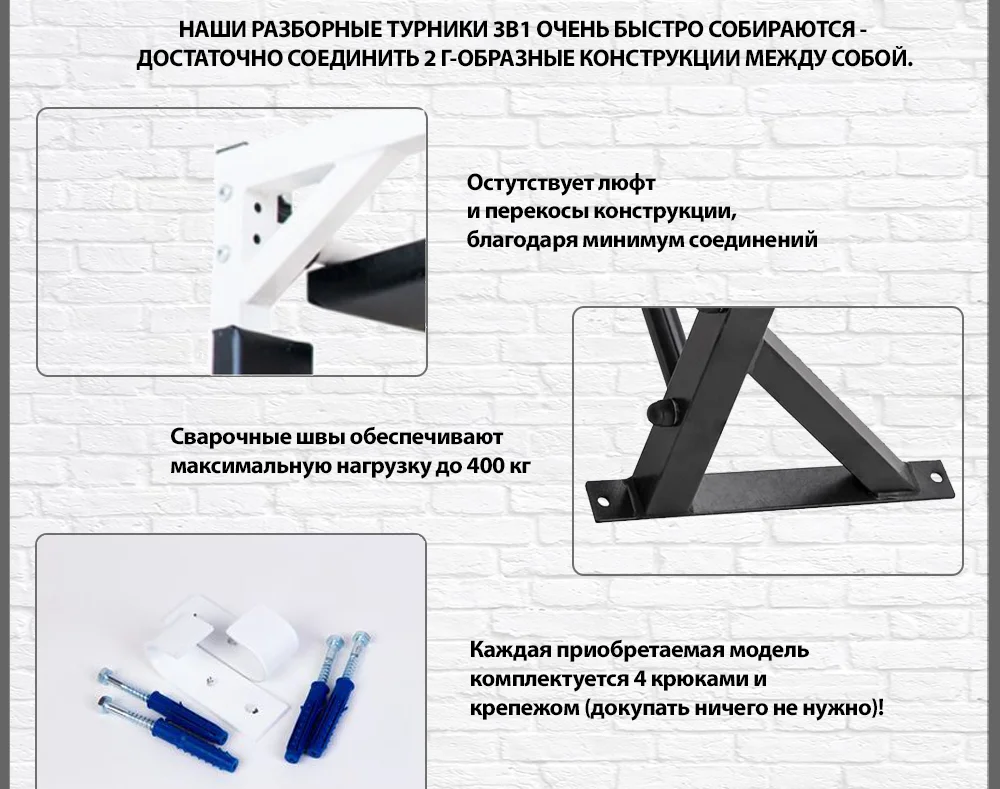 НАШИ РАЗБОРНЫЕ ТУРНИКИ 3В1 ОЧЕНЬ БЫСТРО СОБИРАЮТСЯ - ДОСТАТОЧНО СОЕДИНИТЬ 2 Г-ОБРАЗНЫЕ КОНСТРУКЦИИ МЕЖДУ СОБОЙ.

Остутствует люфт и перекосы конструкции, благодаря минимум соединений

Сварочные швы обеспечивают максимальную нагрузку до 400 кг

Каждая приобретаемая модель комплектуется 4 крюками и крепежом (докупать ничего не нужно)!