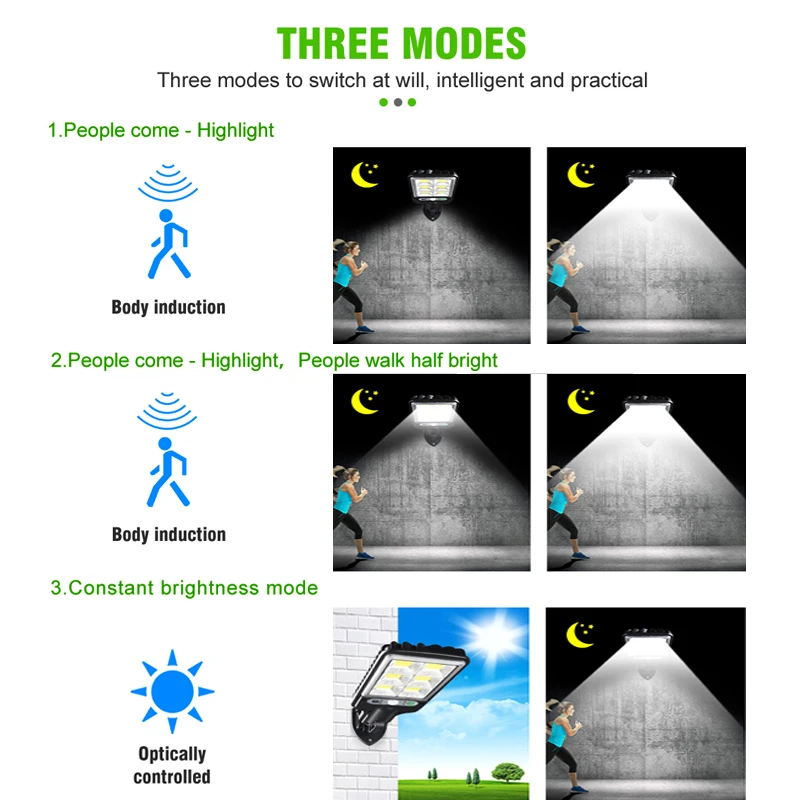 THREE MODES

Three modes to switch at will, intelligent and practical

1.People come - Highlight

Body induction

2.People come - Highlight， People walk half bright

Body induction

3.Constant brightness mode

Optically controlled