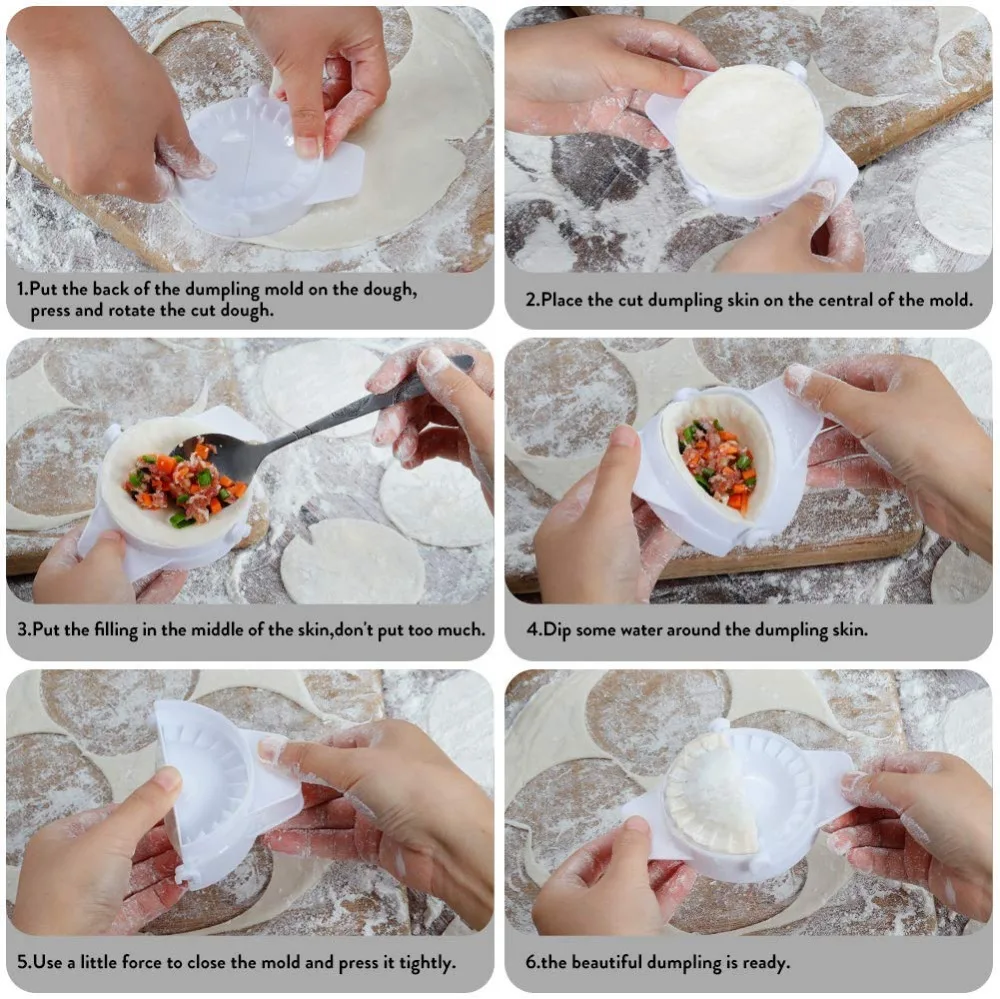 1.Put the back of the dumpling mold on the dough, press and rotate the cut dough.

2.Place the cut dumpling skin on the central of the mold.

3.Put the filling in the middle of the skin,don't put too much.

4.Dip some water around the dumpling skin.

5.Use a little force to close the mold and press it tightly.

6.the beautiful dumpling is ready.