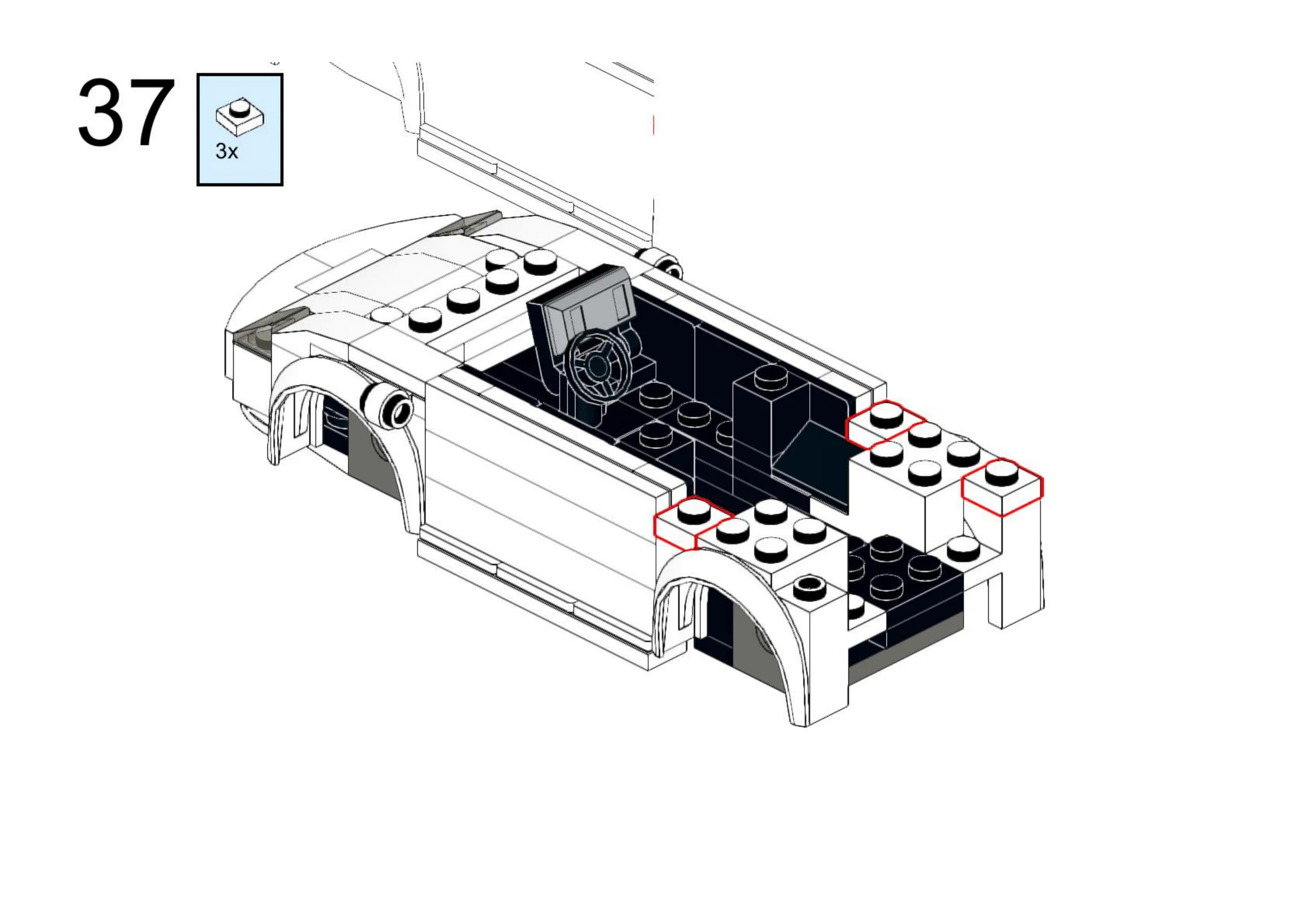 37

3x