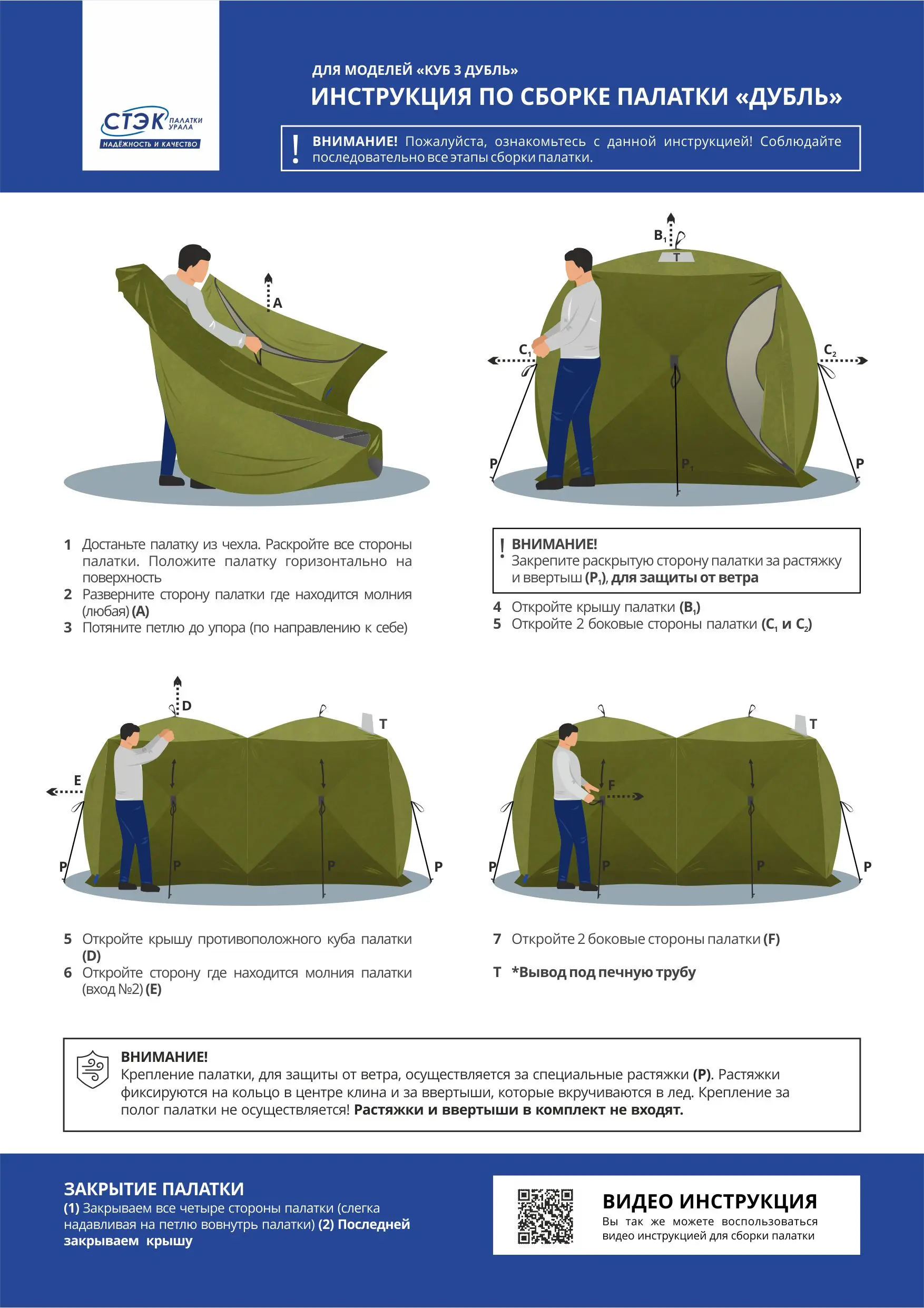 СТЭК ПАЛАТКИ УРАЛА
НАДЁЖНОСТЬ И КАЧЕСТВО

ДЛЯ МОДЕЛЕЙ «КУБ 3 ДУБЛЬ»
ИНСТРУКЦИЯ ПО СБОРКЕ ПАЛАТКИ «ДУБЛЬ»

! ВНИМАНИЕ! Пожалуйста, ознакомьтесь с данной инструкцией! Соблюдайте последовательно все этапы сборки палатки.

A

$B_1$
T
$C_1$
$C_2$
P
$P_1$
P

1 Достаньте палатку из чехла. Раскройте все стороны палатки. Положите палатку горизонтально на поверхность
2 Разверните сторону палатки где находится молния (любая) (A)
3 Потяните петлю до упора (по направлению к себе)

! ВНИМАНИЕ!
Закрепите раскрытую сторону палатки за растяжку и ввертыш ($P_1$), для защиты от ветра

4 Откройте крышу палатки ($B_1$)
5 Откройте 2 боковые стороны палатки ($C_1$ и $C_2$)

D
T
E
P
P
P
P

T
F
P
P
P
P

5 Откройте крышу противоположного куба палатки (D)
6 Откройте сторону где находится молния палатки (вход №2) (E)

7 Откройте 2 боковые стороны палатки (F)

T *Вывод под печную трубу

ВНИМАНИЕ!
Крепление палатки, для защиты от ветра, осуществляется за специальные растяжки (P). Растяжки фиксируются на кольцо в центре клина и за ввертыши, которые вкручиваются в лед. Крепление за полог палатки не осуществляется! Растяжки и ввертыши в комплект не входят.

ЗАКРЫТИЕ ПАЛАТКИ
(1) Закрываем все четыре стороны палатки (слегка надавливая на петлю вовнутрь палатки) (2) Последней закрываем крышу

ВИДЕО ИНСТРУКЦИЯ
Вы так же можете воспользоваться видео инструкцией для сборки палатки