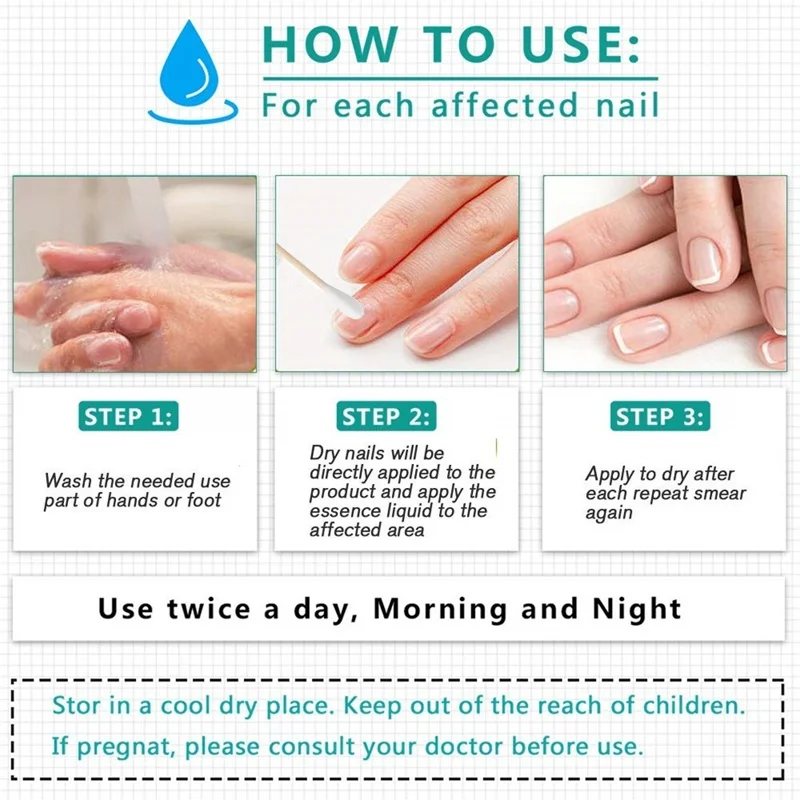 HOW TO USE:
For each affected nail

STEP 1:
Wash the needed use part of hands or foot

STEP 2:
Dry nails will be directly applied to the product and apply the essence liquid to the affected area

STEP 3:
Apply to dry after each repeat smear again

Use twice a day, Morning and Night

Stor in a cool dry place. Keep out of the reach of children.
If pregnat, please consult your doctor before use.