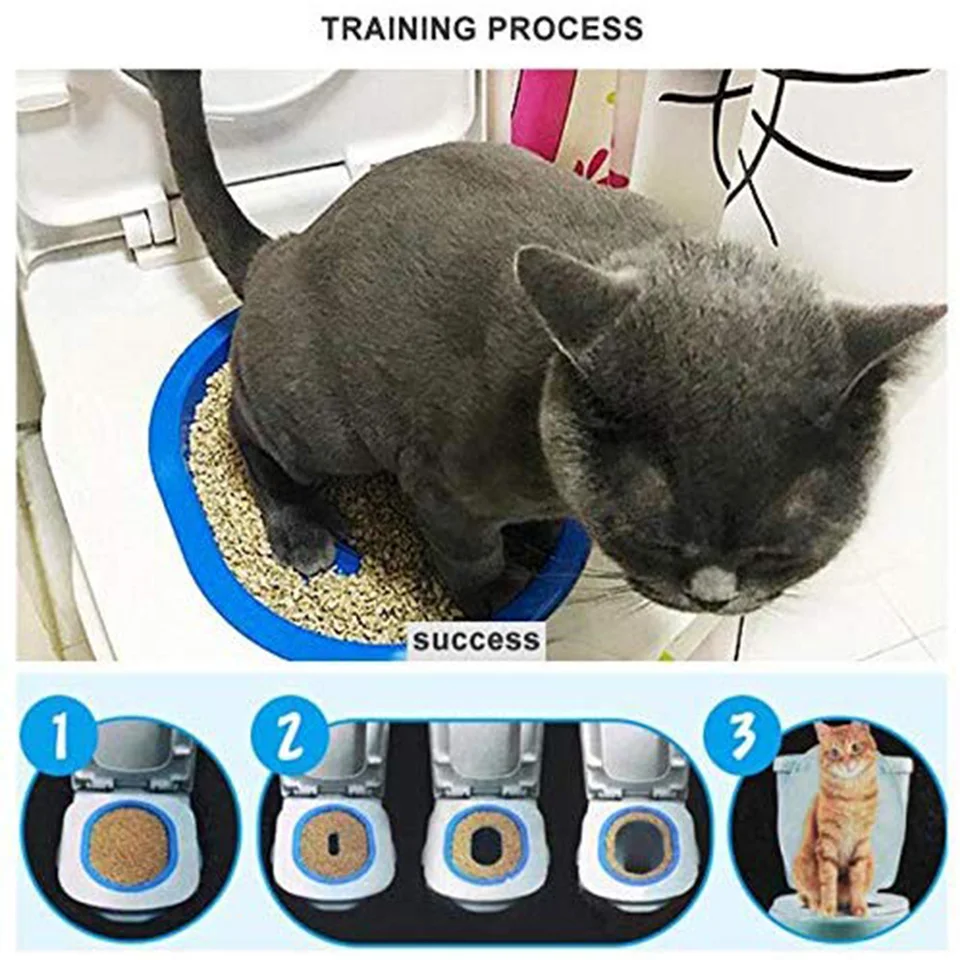 TRAINING PROCESS

success

1

2

3