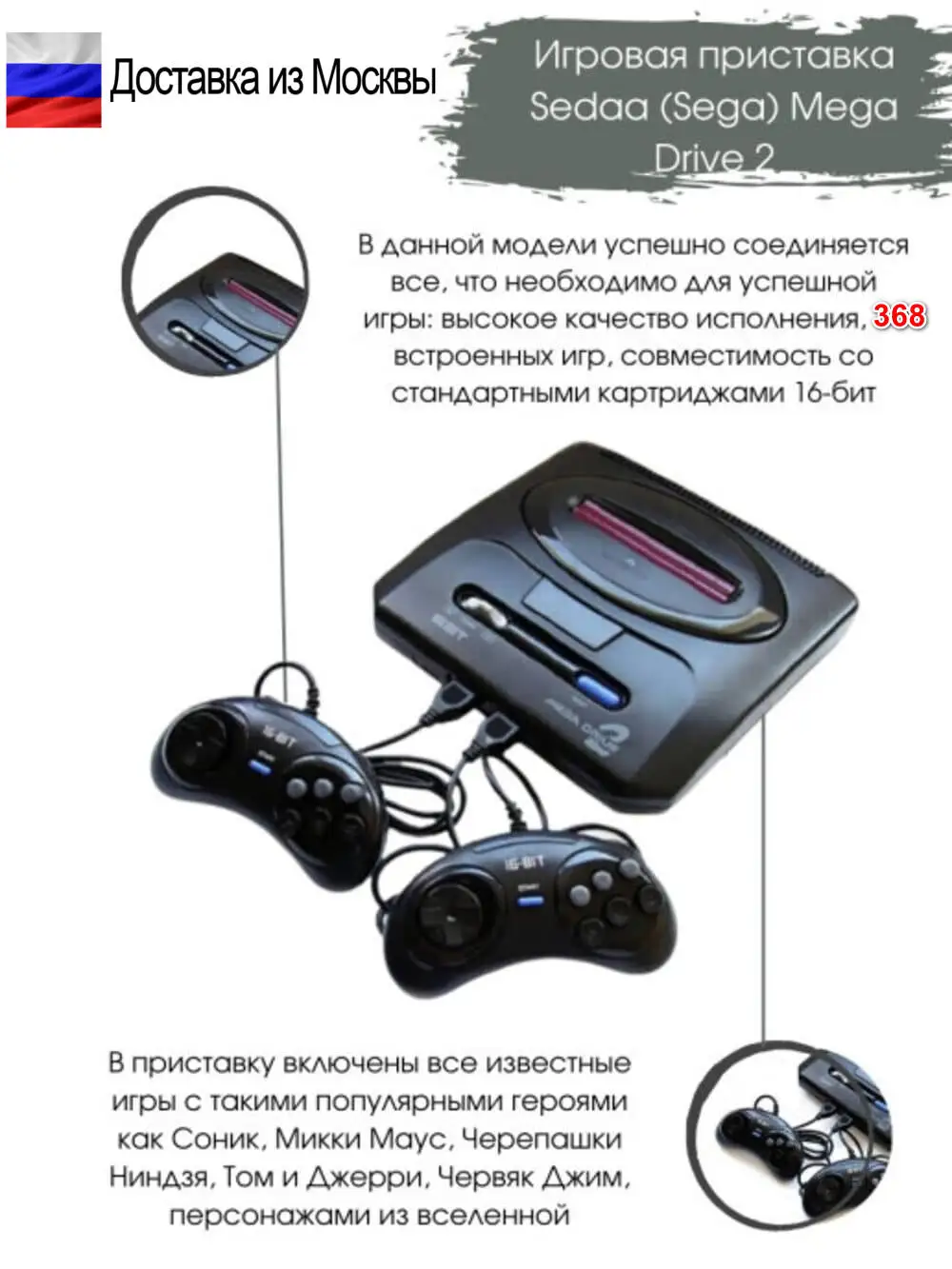 Доставка из Москвы

Игровая приставка Sedaa (Sega) Mega Drive 2

В данной модели успешно соединяется все, что необходимо для успешной игры: высокое качество исполнения, 368 встроенных игр, совместимость со стандартными картриджами 16-бит

16-BIT

MEGA DRIVE 2

16-BIT

START

16-BIT

START

В приставку включены все известные игры с такими популярными героями как Соник, Микки Маус, Черепашки Ниндзя, Том и Джерри, Червяк Джим, персонажами из вселенной