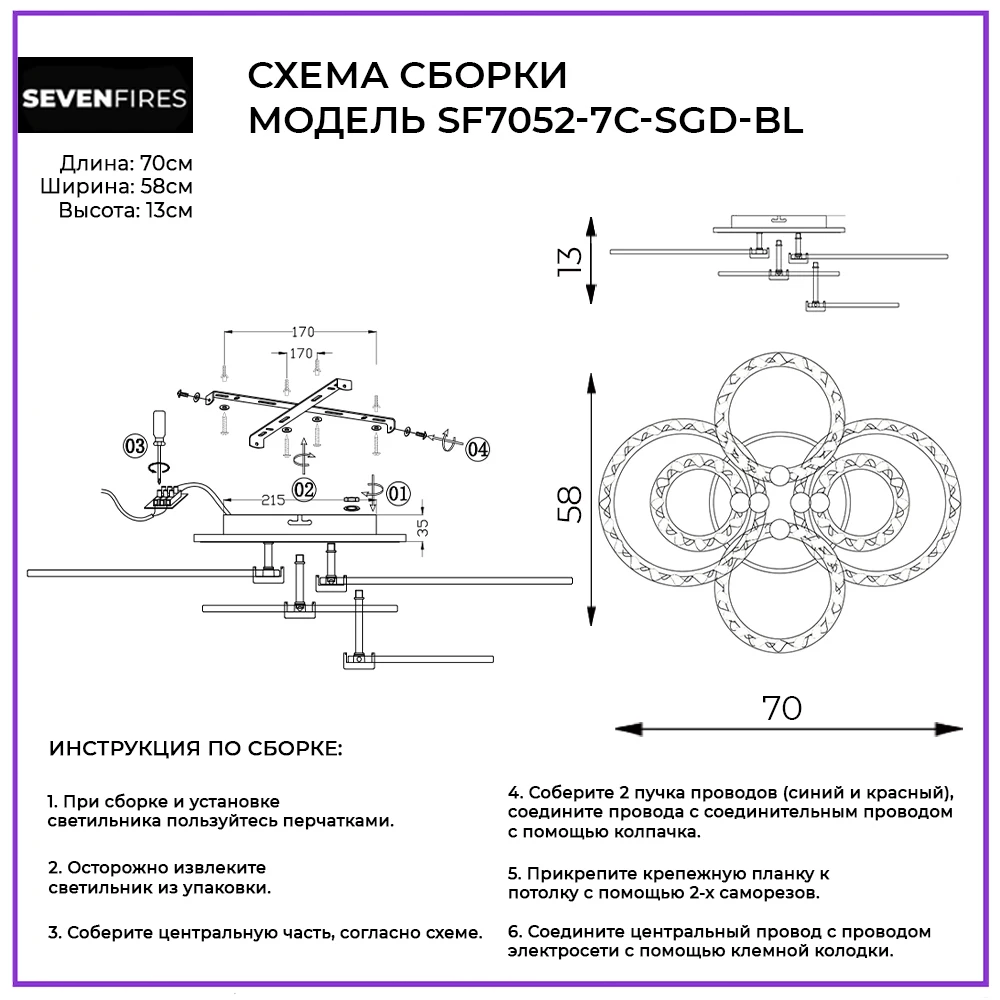 SEVENFIRES

СХЕМА СБОРКИ
МОДЕЛЬ SF7052-7C-SGD-BL

Длина: 70см
Ширина: 58см
Высота: 13см

13

170
170
03
04
02
01
215
35

58

70

ИНСТРУКЦИЯ ПО СБОРКЕ:

1. При сборке и установке светильника пользуйтесь перчатками.

2. Осторожно извлеките светильник из упаковки.

3. Соберите центральную часть, согласно схеме.

4. Соберите 2 пучка проводов (синий и красный), соедините провода с соединительным проводом с помощью колпачка.

5. Прикрепите крепежную планку к потолку с помощью 2-х саморезов.

6. Соедините центральный провод с проводом электросети с помощью клемной колодки.