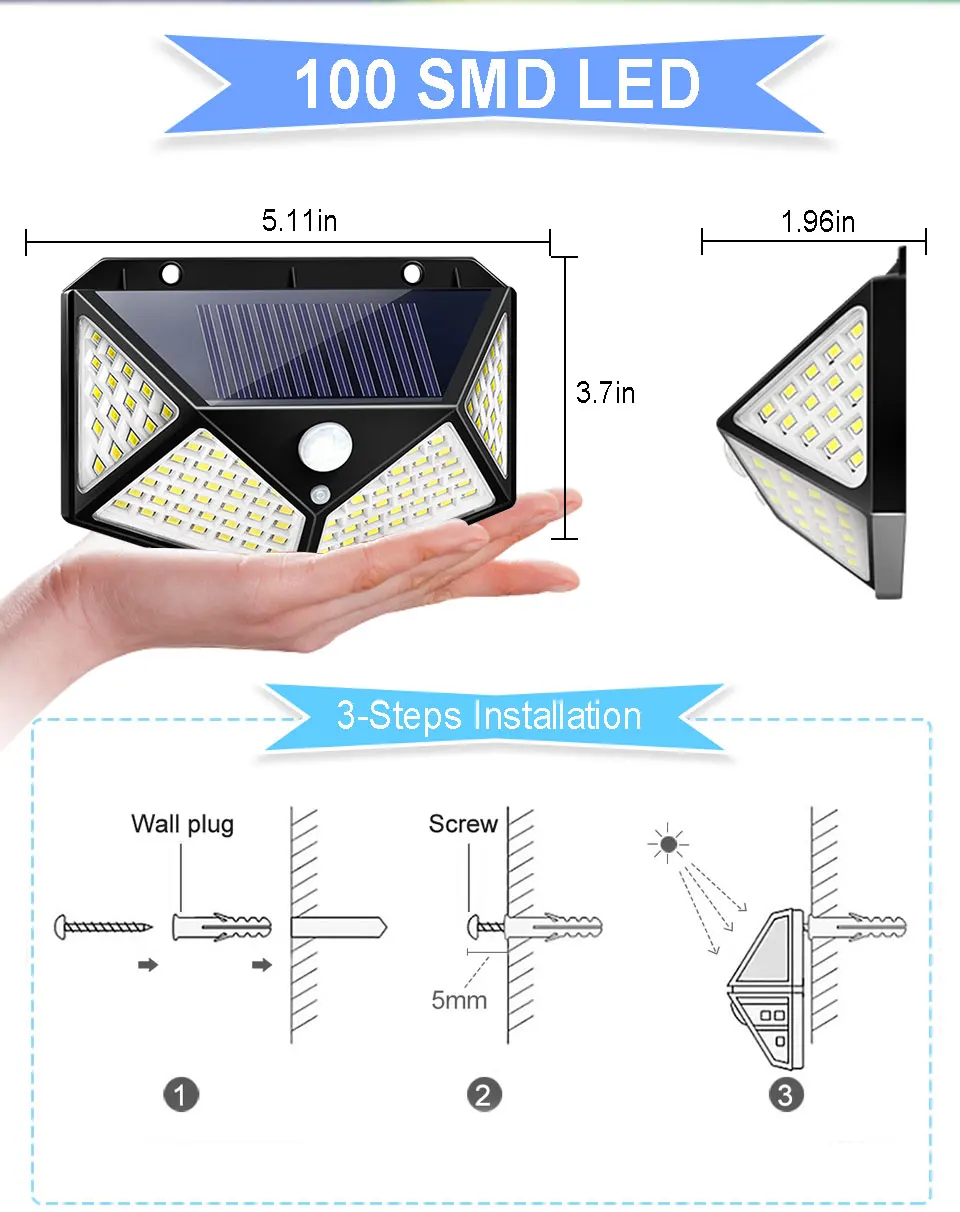 100 SMD LED

5.11in

1.96in

3.7in

3-Steps Installation

Wall plug

Screw

5mm

1

2

3