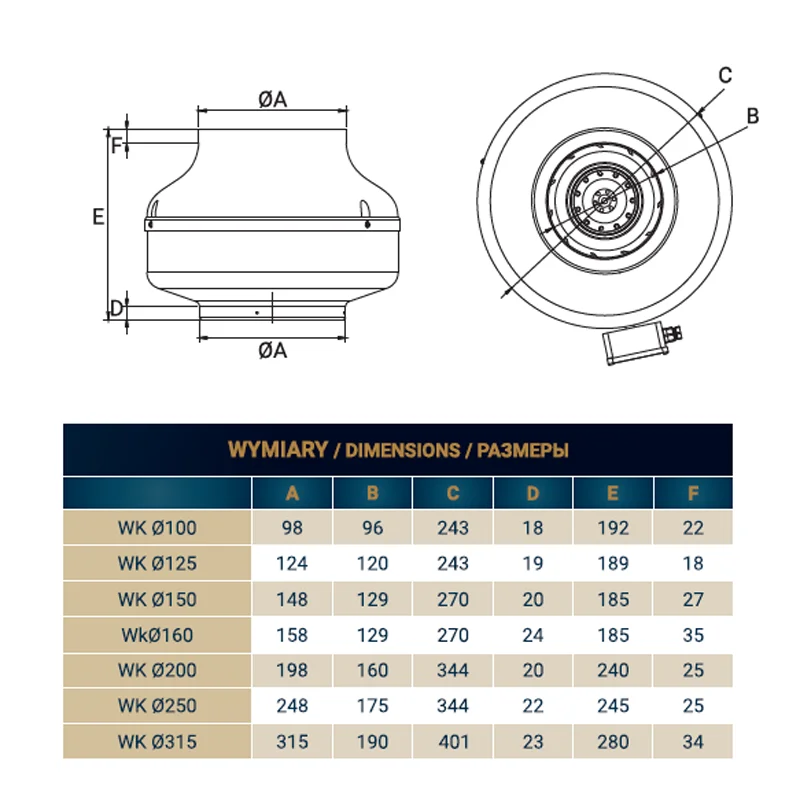 ØA

F

E

D

ØA

C

B

WYMIARY / DIMENSIONS / РАЗМЕРЫ

| | A | B | C | D | E | F |
|---|---|---|---|---|---|---|
| WK Ø100 | 98 | 96 | 243 | 18 | 192 | 22 |
| WK Ø125 | 124 | 120 | 243 | 19 | 189 | 18 |
| WK Ø150 | 148 | 129 | 270 | 20 | 185 | 27 |
| WkØ160 | 158 | 129 | 270 | 24 | 185 | 35 |
| WK Ø200 | 198 | 160 | 344 | 20 | 240 | 25 |
| WK Ø250 | 248 | 175 | 344 | 22 | 245 | 25 |
| WK Ø315 | 315 | 190 | 401 | 23 | 280 | 34 |