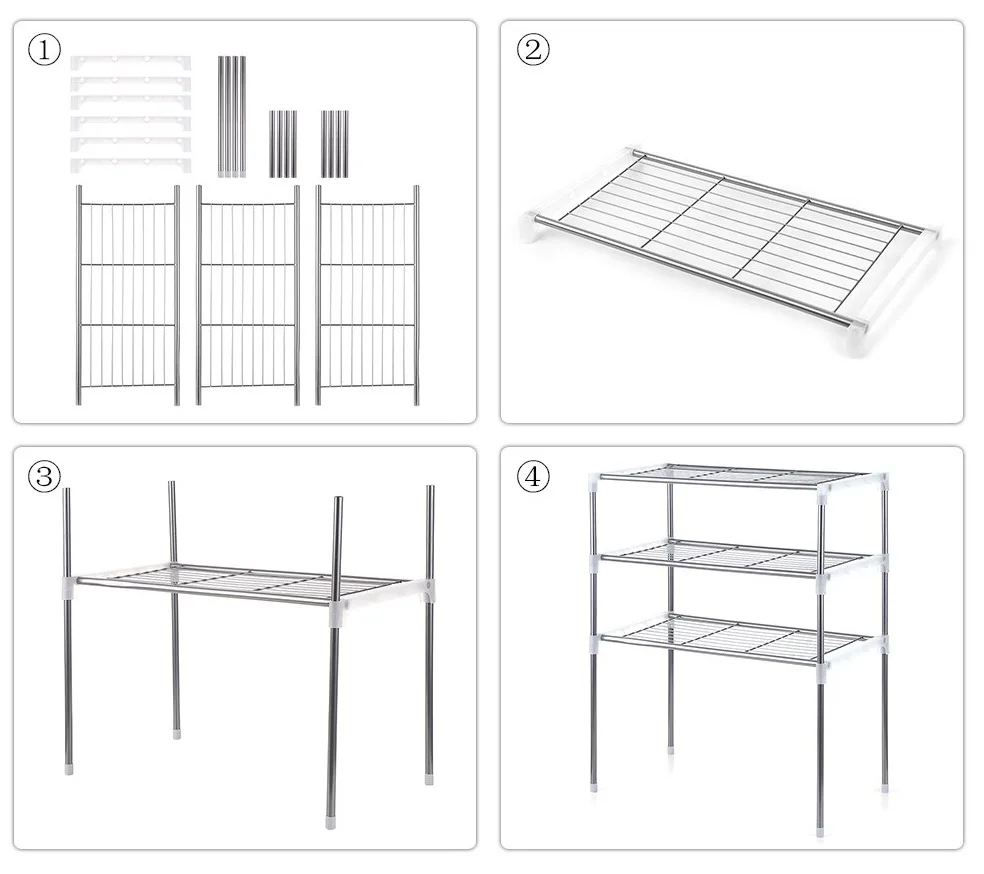 ①

②

③

④