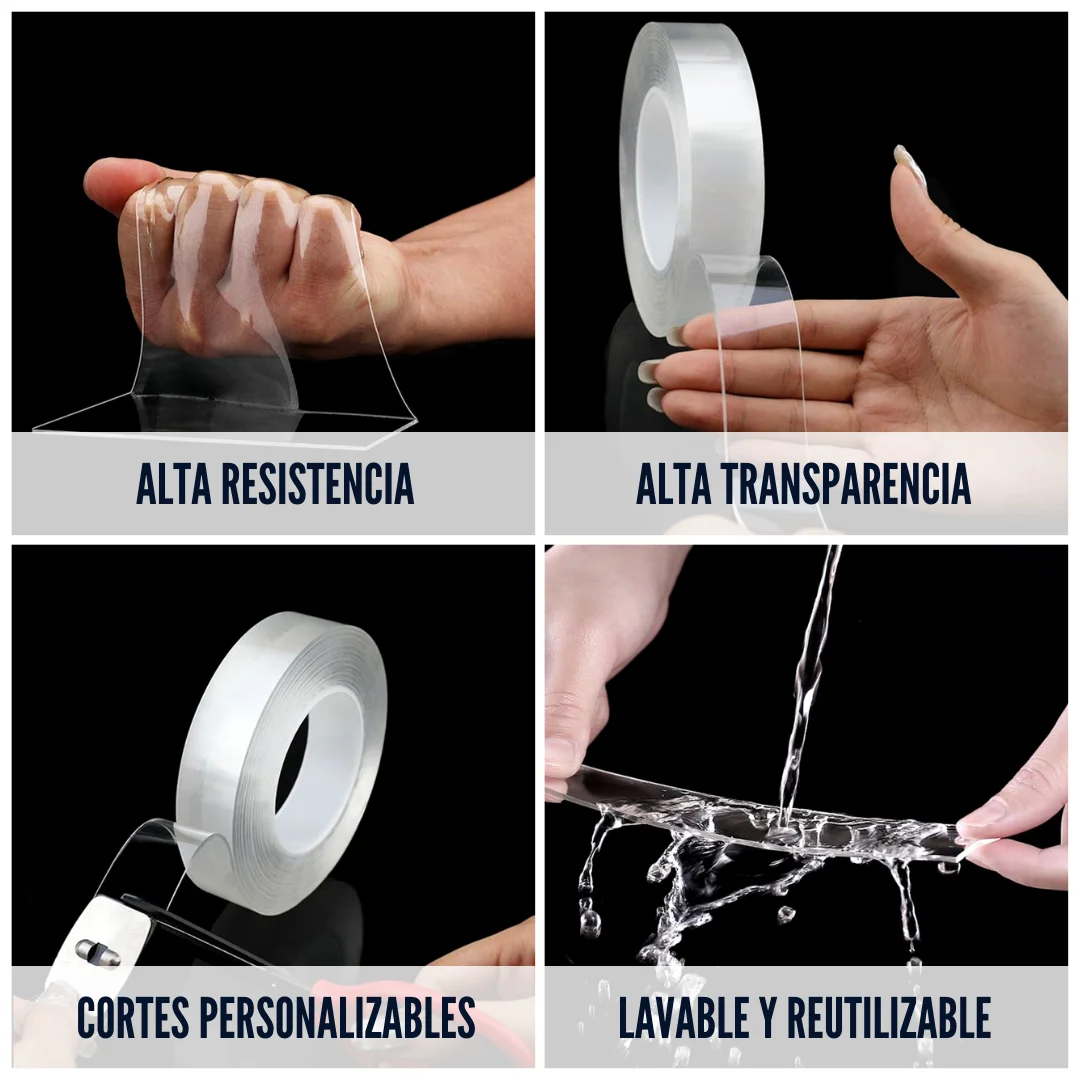 ALTA RESISTENCIA

ALTA TRANSPARENCIA

CORTES PERSONALIZABLES

LAVABLE Y REUTILIZABLE