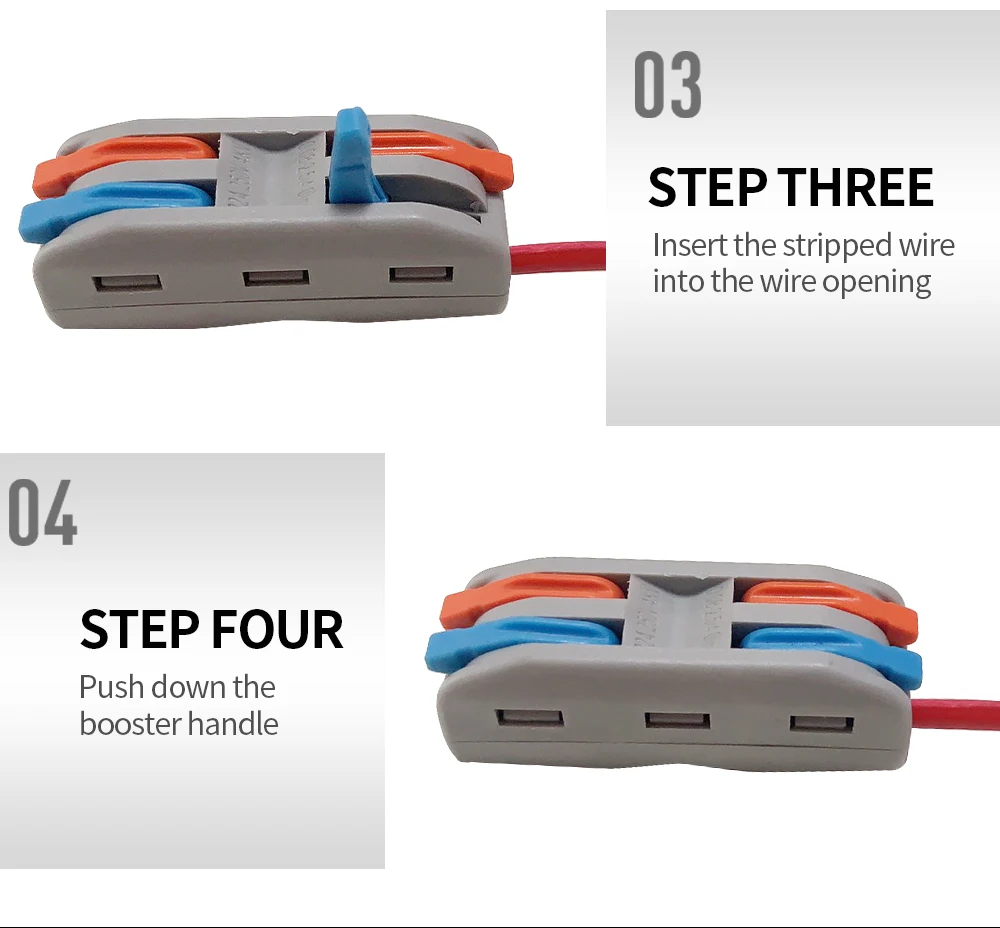 03

STEP THREE

Insert the stripped wire into the wire opening

04

STEP FOUR

Push down the booster handle