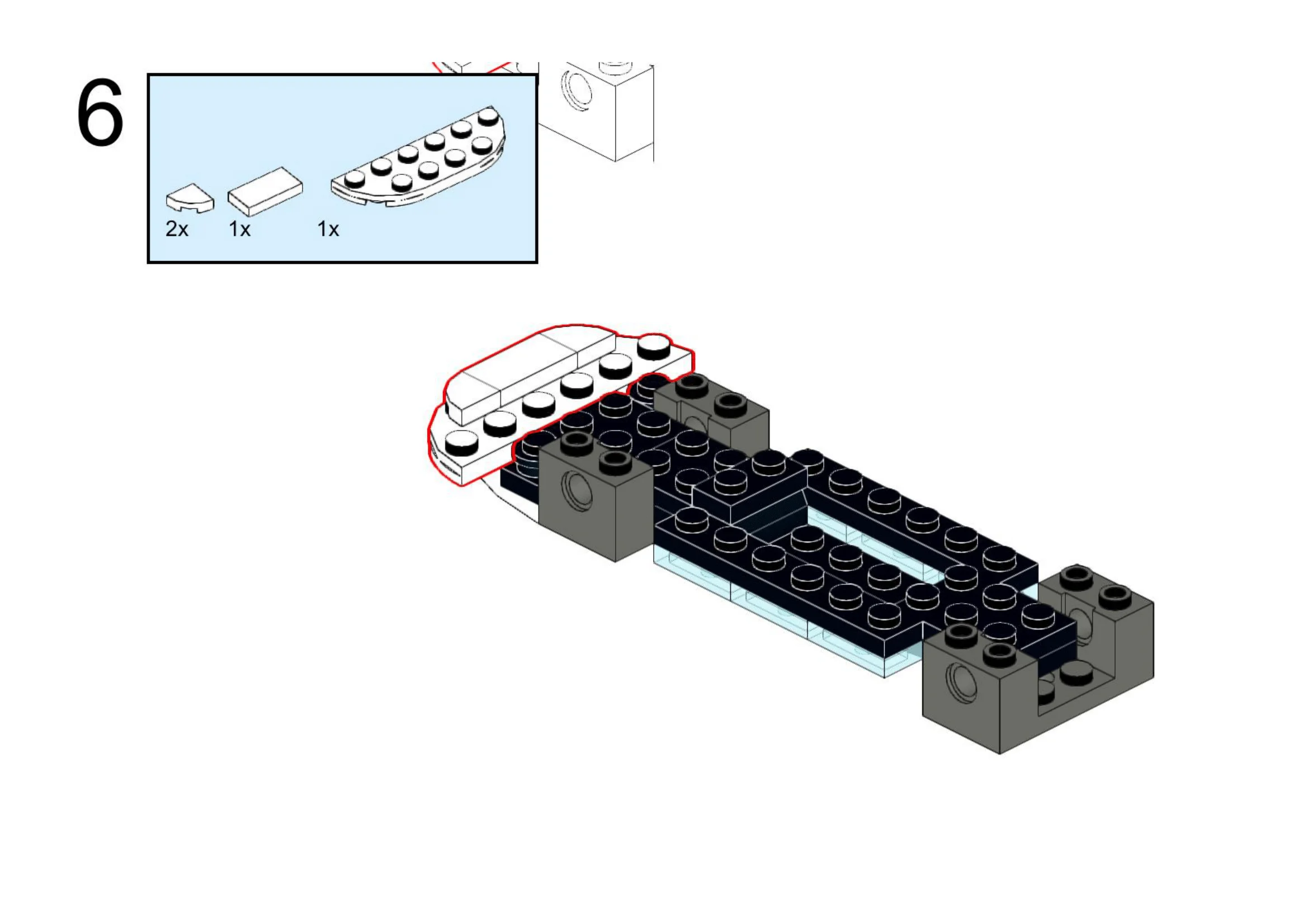 6

2x 1x 1x