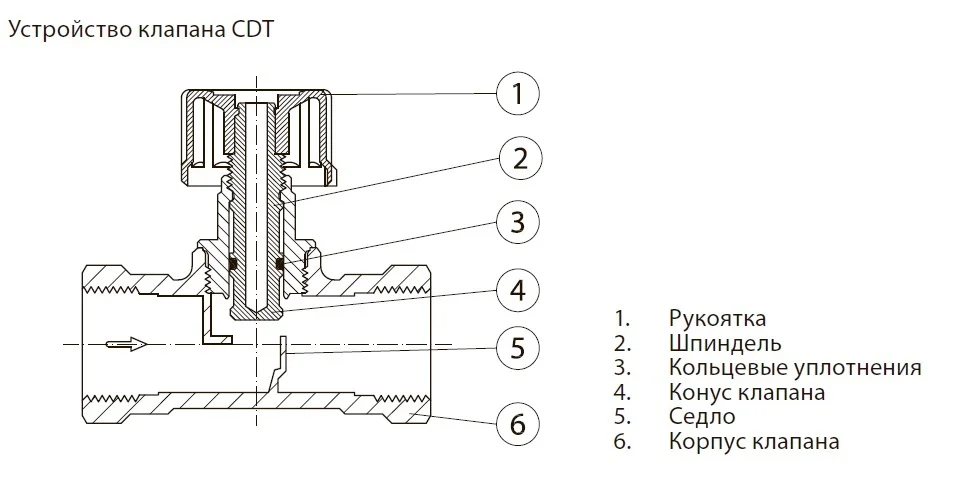 Устройство клапана CDT

1
2
3
4
5
6

1. Рукоятка
2. Шпиндель
3. Кольцевые уплотнения
4. Конус клапана
5. Седло
6. Корпус клапана