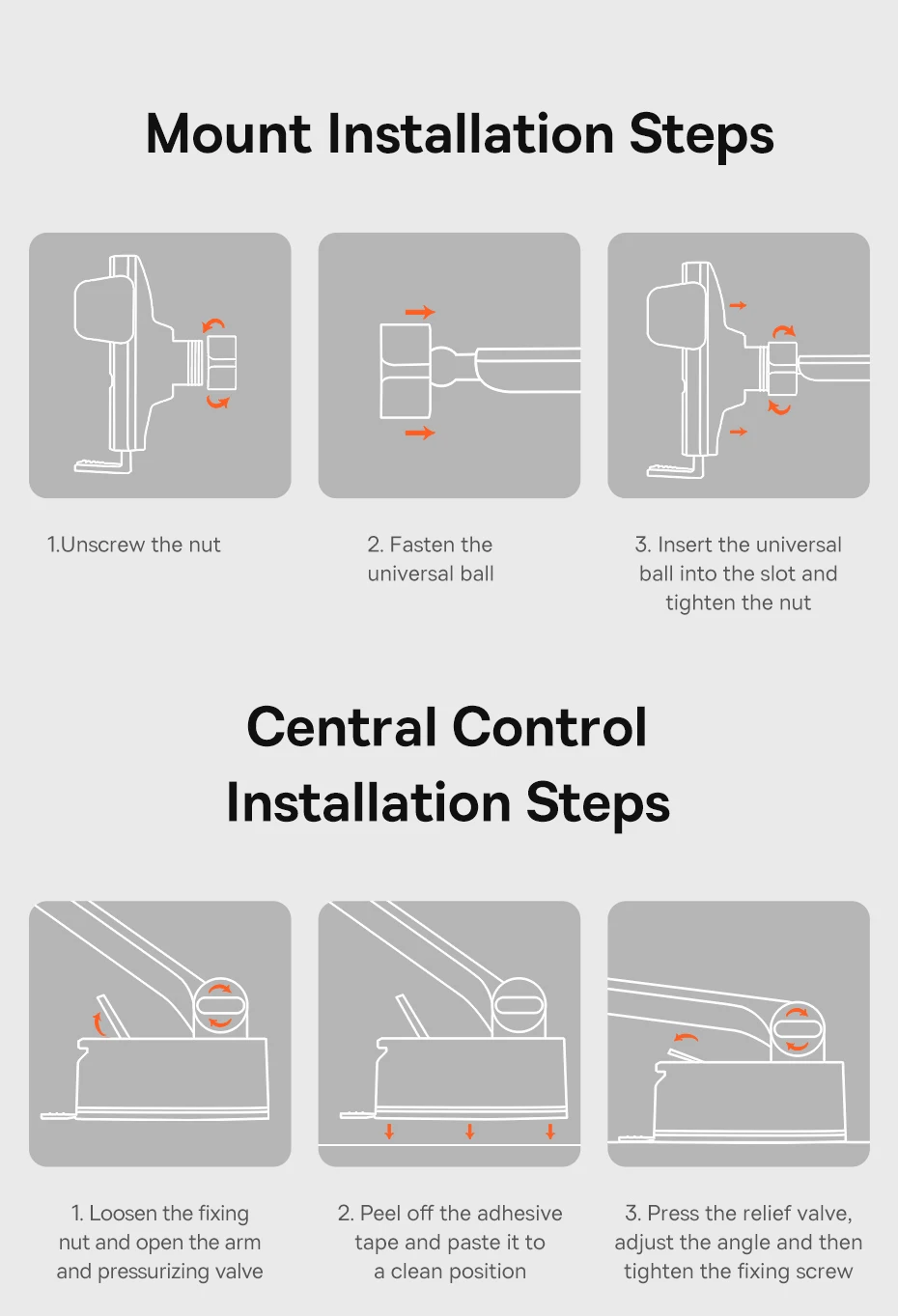 Mount Installation Steps

1.Unscrew the nut

2. Fasten the universal ball

3. Insert the universal ball into the slot and tighten the nut

Central Control Installation Steps

1. Loosen the fixing nut and open the arm and pressurizing valve

2. Peel off the adhesive tape and paste it to a clean position

3. Press the relief valve, adjust the angle and then tighten the fixing screw