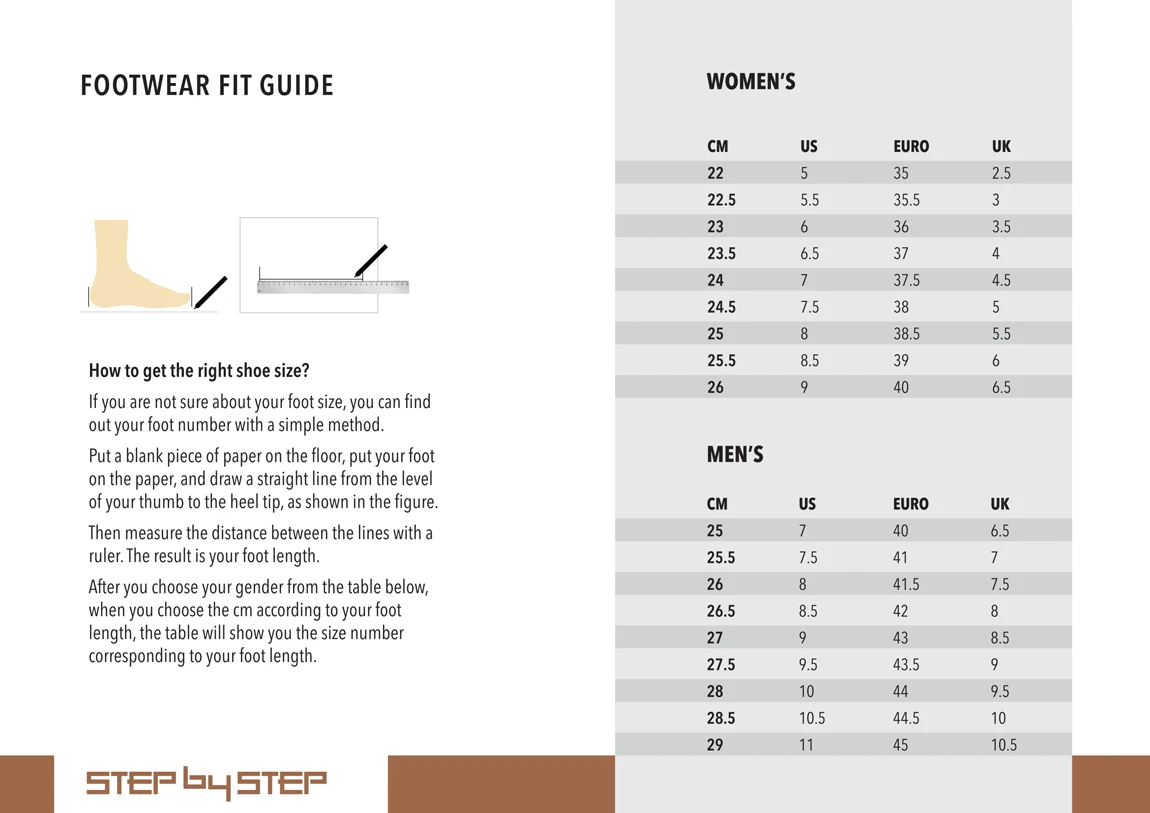 FOOTWEAR FIT GUIDE

How to get the right shoe size?

If you are not sure about your foot size, you can find out your foot number with a simple method.

Put a blank piece of paper on the floor, put your foot on the paper, and draw a straight line from the level of your thumb to the heel tip, as shown in the figure.

Then measure the distance between the lines with a ruler. The result is your foot length.

After you choose your gender from the table below, when you choose the cm according to your foot length, the table will show you the size number corresponding to your foot length.

STEP by STEP

WOMEN'S

| CM | US | EURO | UK |
|---|---|---|---|
| 22 | 5 | 35 | 2.5 |
| 22.5 | 5.5 | 35.5 | 3 |
| 23 | 6 | 36 | 3.5 |
| 23.5 | 6.5 | 37 | 4 |
| 24 | 7 | 37.5 | 4.5 |
| 24.5 | 7.5 | 38 | 5 |
| 25 | 8 | 38.5 | 5.5 |
| 25.5 | 8.5 | 39 | 6 |
| 26 | 9 | 40 | 6.5 |

MEN'S

| CM | US | EURO | UK |
|---|---|---|---|
| 25 | 7 | 40 | 6.5 |
| 25.5 | 7.5 | 41 | 7 |
| 26 | 8 | 41.5 | 7.5 |
| 26.5 | 8.5 | 42 | 8 |
| 27 | 9 | 43 | 8.5 |
| 27.5 | 9.5 | 43.5 | 9 |
| 28 | 10 | 44 | 9.5 |
| 28.5 | 10.5 | 44.5 | 10 |
| 29 | 11 | 45 | 10.5 |