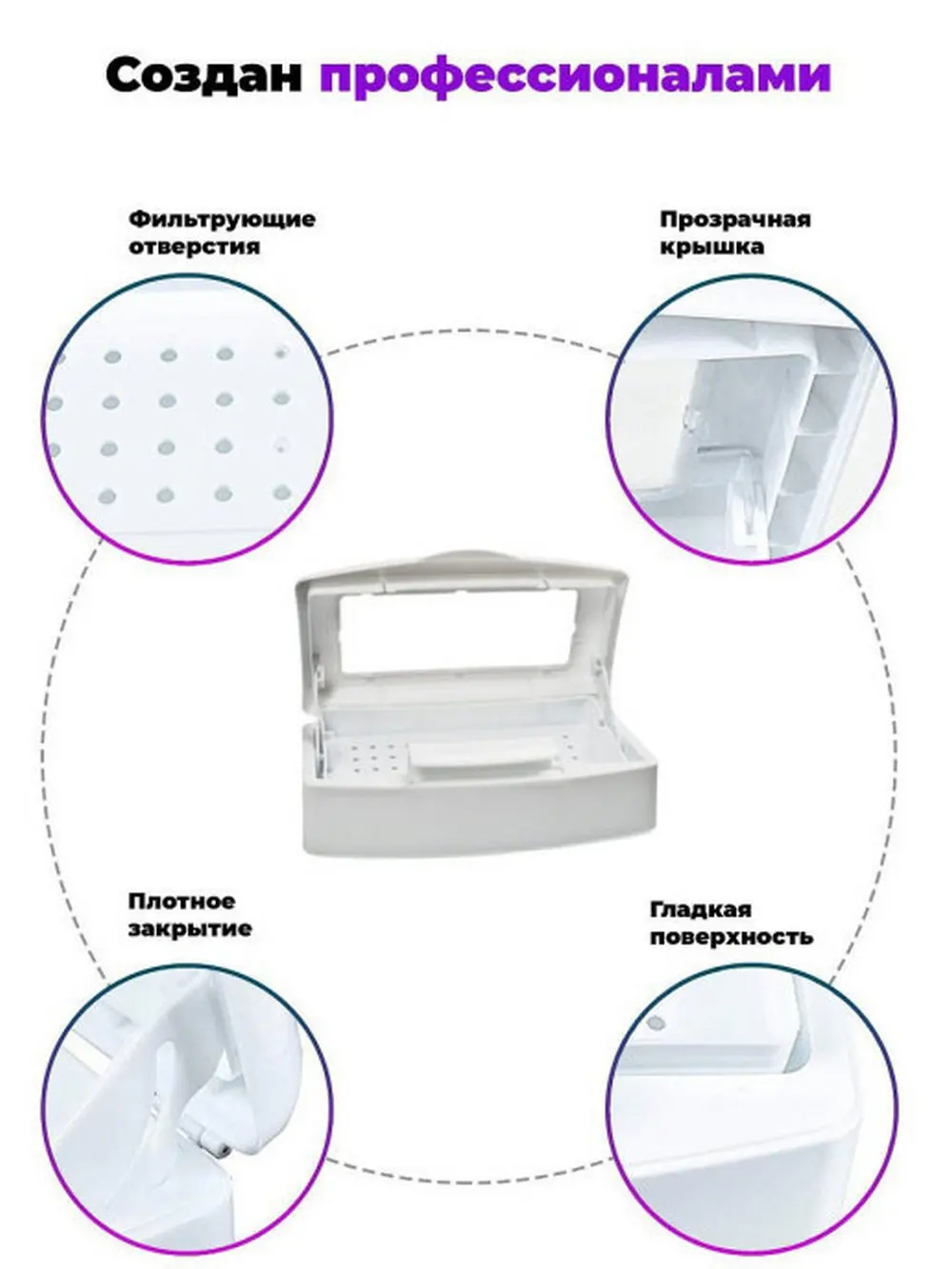 Создан профессионалами

Фильтрующие отверстия

Прозрачная крышка

Плотное закрытие

Гладкая поверхность