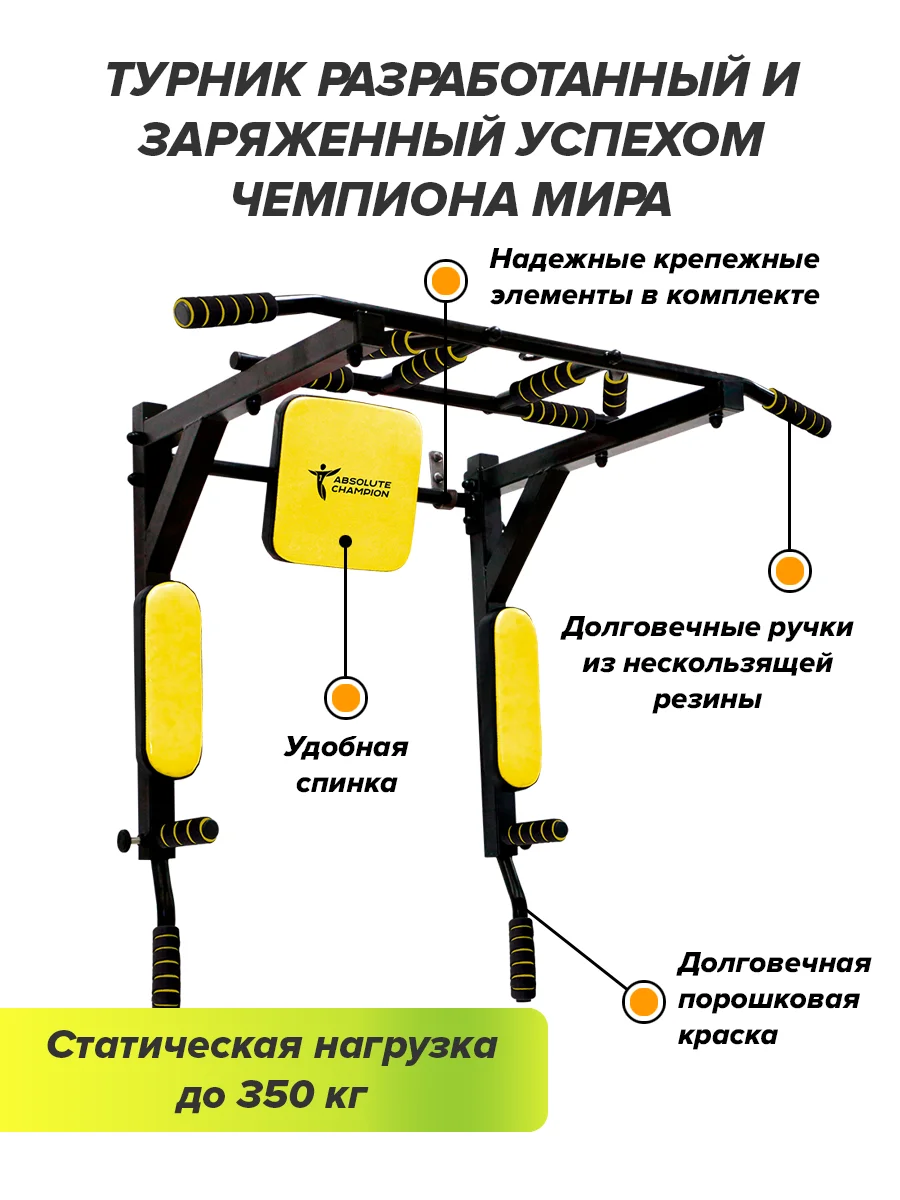 ТУРНИК РАЗРАБОТАННЫЙ И ЗАРЯЖЕННЫЙ УСПЕХОМ ЧЕМПИОНА МИРА

Надежные крепежные элементы в комплекте

ABSOLUTE CHAMPION

Долговечные ручки из нескользящей резины

Удобная спинка

Долговечная порошковая краска

Статическая нагрузка до 350 кг