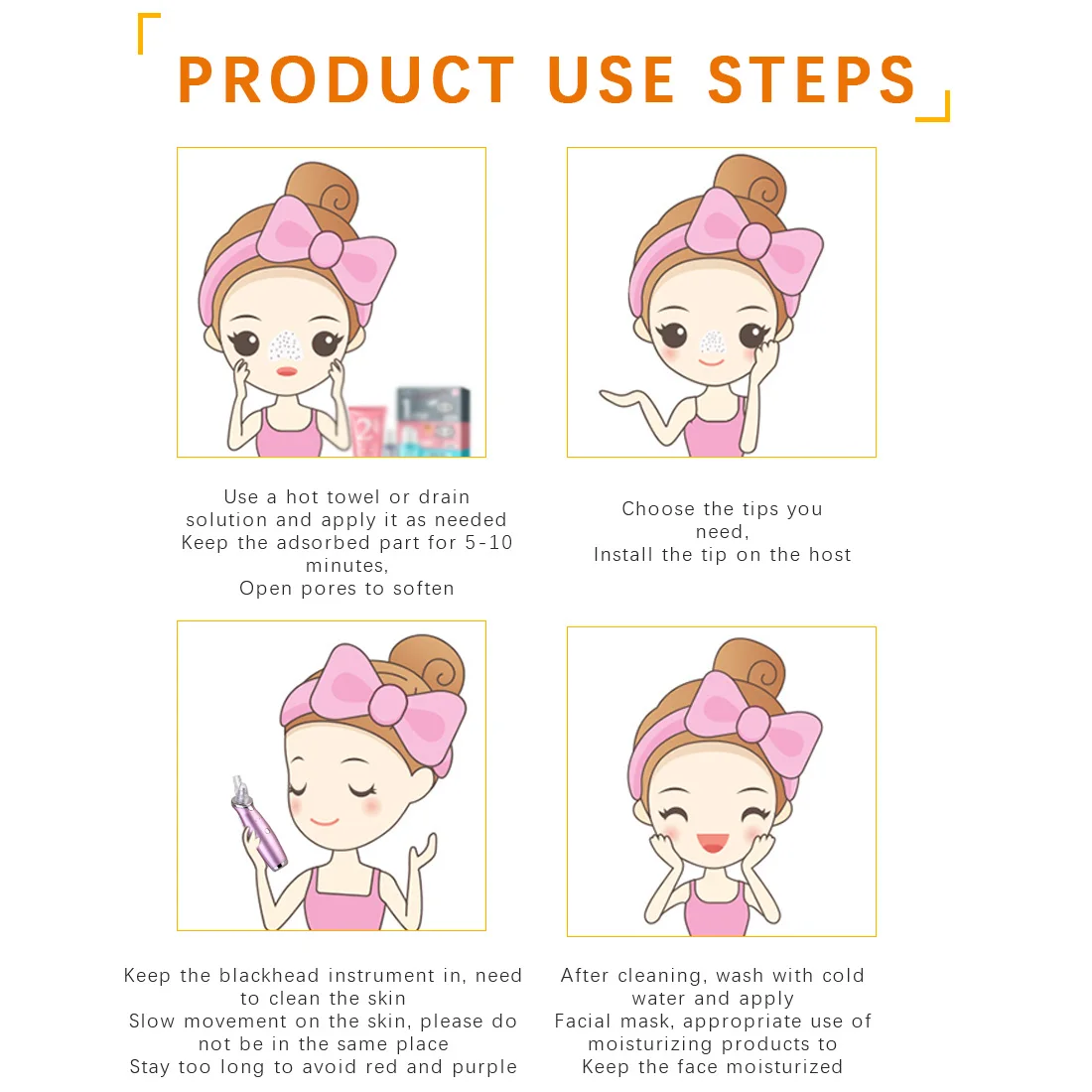 PRODUCT USE STEPS

Use a hot towel or drain solution and apply it as needed
Keep the adsorbed part for 5-10 minutes,
Open pores to soften

Choose the tips you need,
Install the tip on the host

Keep the blackhead instrument in, need to clean the skin
Slow movement on the skin, please do not be in the same place
Stay too long to avoid red and purple

After cleaning, wash with cold water and apply
Facial mask, appropriate use of moisturizing products to
Keep the face moisturized